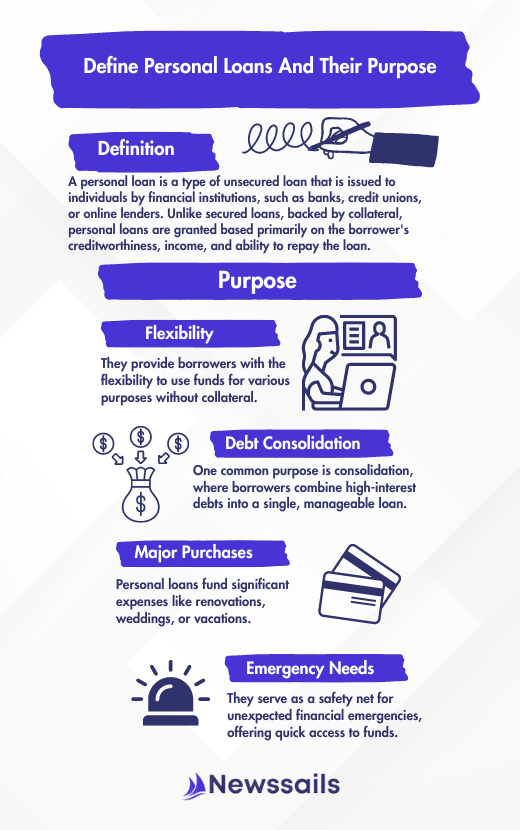 Define Personal Loans And Their Purpose

Definition

A personal loan is a type of unsecured loan that is issued to individuals by financial institutions, such as banks, credit unions, or online lenders. Unlike secured loans, backed by collateral, personal loans are granted based primarily on the borrower's creditworthiness, income, and ability to repay the loan.

Purpose

Flexibility

They provide borrowers with the flexibility to use funds for various purposes without collateral.

Debt Consolidation

One common purpose is consolidation, where borrowers combine high-interest debts into a single, manageable loan.

Major Purchases

Personal loans fund significant expenses like renovations, weddings, or vacations.

Emergency Needs

They serve as a safety net for unexpected financial emergencies, offering quick access to funds.

Newssails