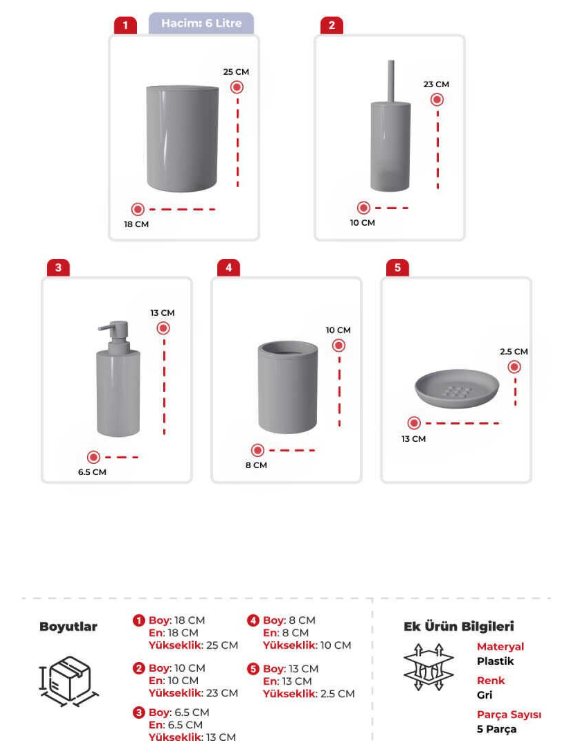 1
Hacim: 6 Litre
25 CM
18 CM

2
23 CM
10 CM

3
13 CM
6.5 CM

4
10 CM
8 CM

5
2.5 CM
13 CM

Boyutlar

1 Boy: 18 CM
En: 18 CM
Yükseklik: 25 CM

2 Boy: 10 CM
En: 10 CM
Yükseklik: 23 CM

3 Boy: 6.5 CM
En: 6.5 CM
Yükseklik: 13 CM

4 Boy: 8 CM
En: 8 CM
Yükseklik: 10 CM

5 Boy: 13 CM
En: 13 CM
Yükseklik: 2.5 CM

Ek Ürün Bilgileri

Materyal
Plastik

Renk
Gri

Parça Sayısı
5 Parça