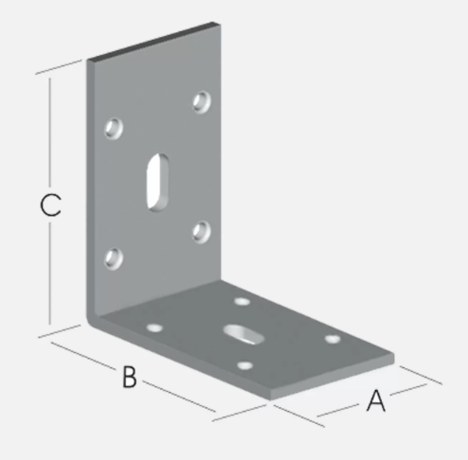 C
B
A