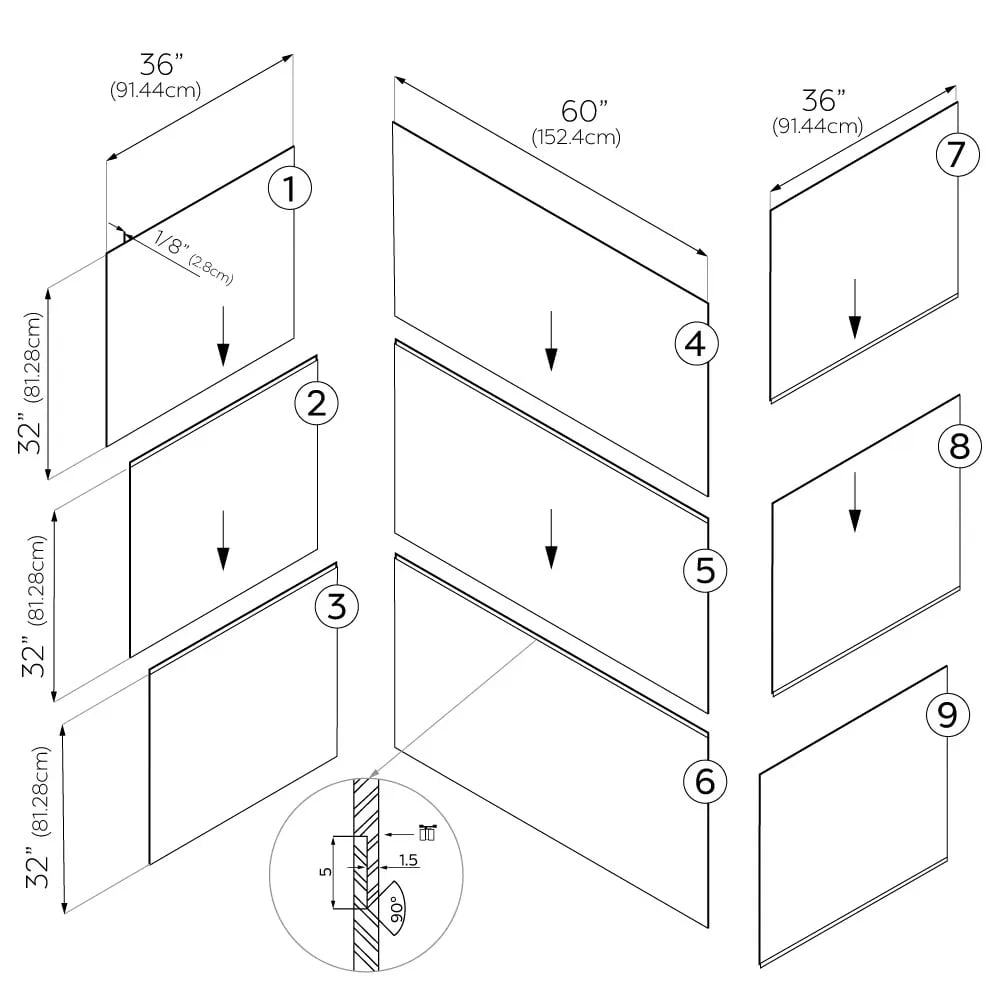 36"
(91.44cm)

1

1/8" (2.8cm)

32" (81.28cm)

2

32" (81.28cm)

3

32" (81.28cm)

60"
(152.4cm)

4

5

6

5

1.5

90°

36"
(91.44cm)

7

8

9