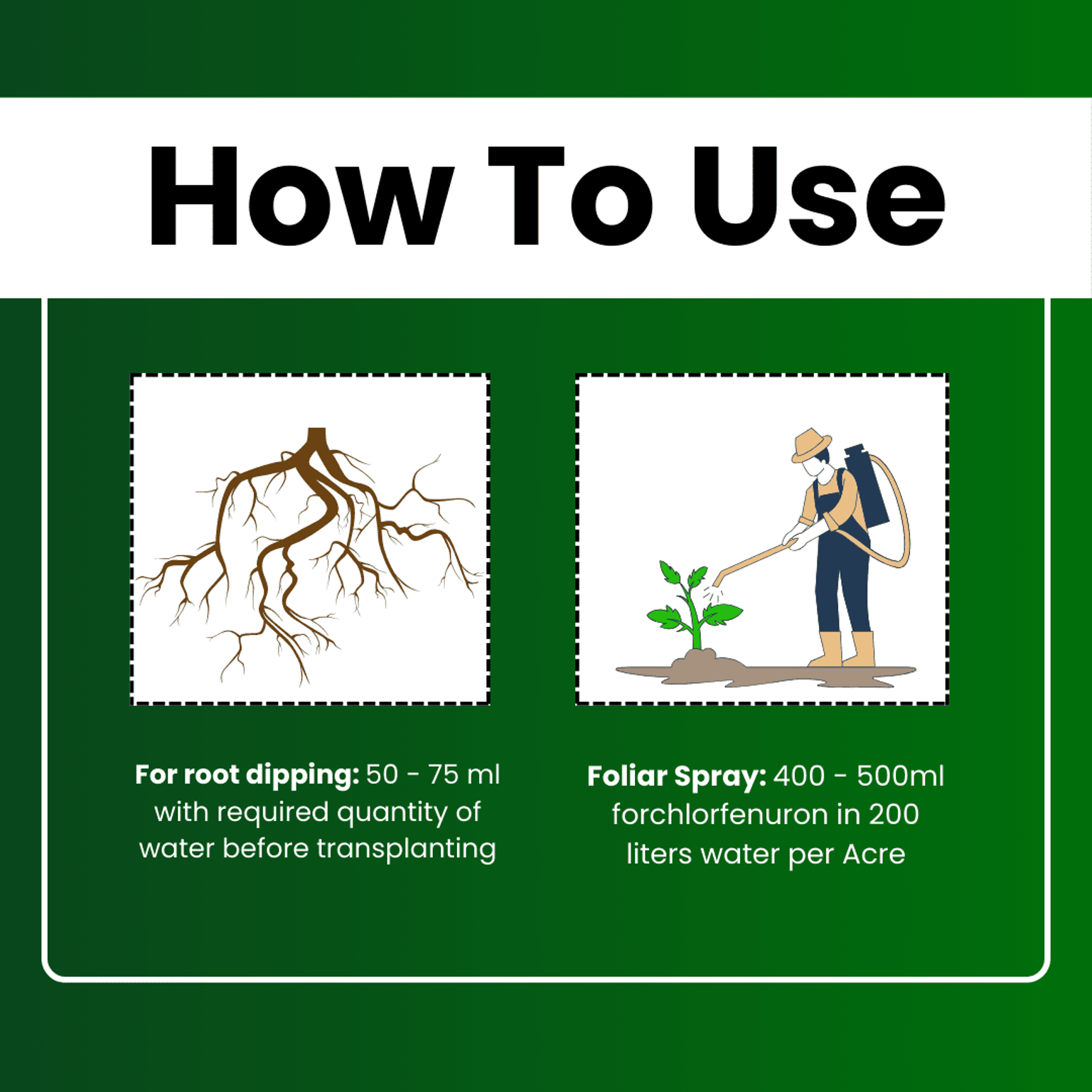 How To Use

For root dipping: 50 - 75 ml with required quantity of water before transplanting

Foliar Spray: 400 - 500ml forchlorfenuron in 200 liters water per Acre