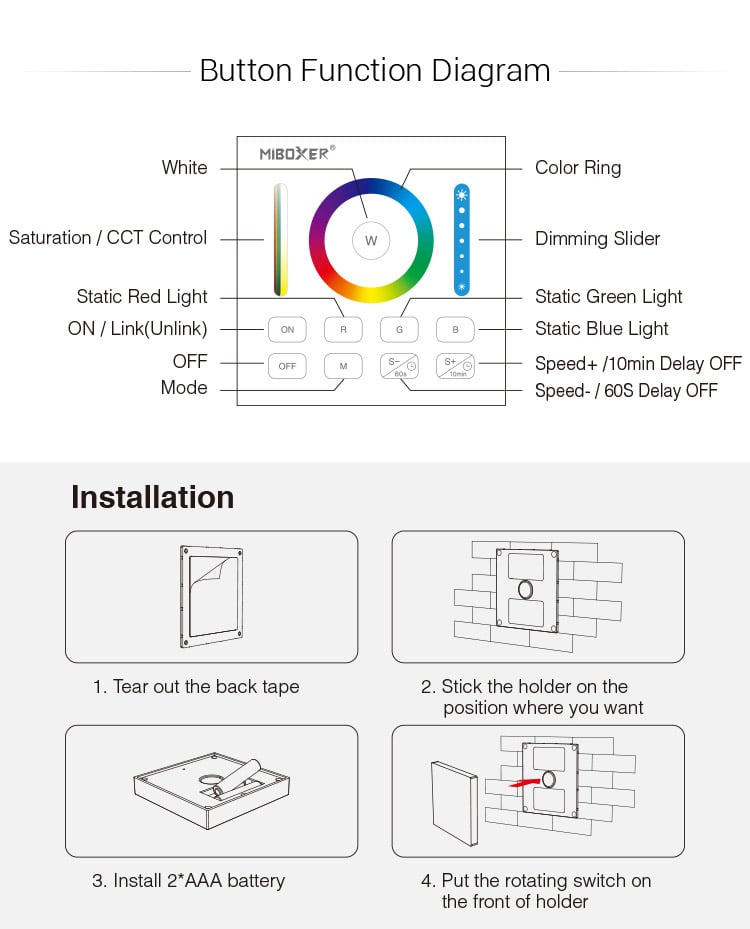 Button Function Diagram

MIBOXER®

White

Saturation / CCT Control

Static Red Light

ON / Link(Unlink)

OFF

Mode

Color Ring

Dimming Slider

Static Green Light

Static Blue Light

Speed+ /10min Delay OFF

Speed- / 60S Delay OFF

W

ON

R

G

B

OFF

M

S- 60s

S+ 10min

Installation

1. Tear out the back tape

2. Stick the holder on the position where you want

3. Install 2*AAA battery

4. Put the rotating switch on the front of holder