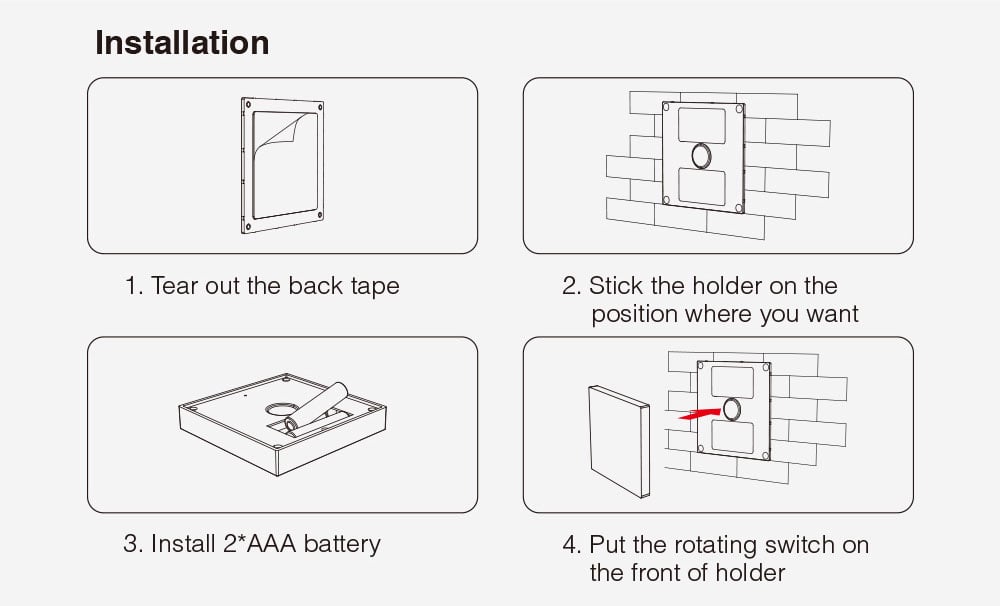 Installation

1. Tear out the back tape

2. Stick the holder on the position where you want

3. Install 2*AAA battery

4. Put the rotating switch on the front of holder