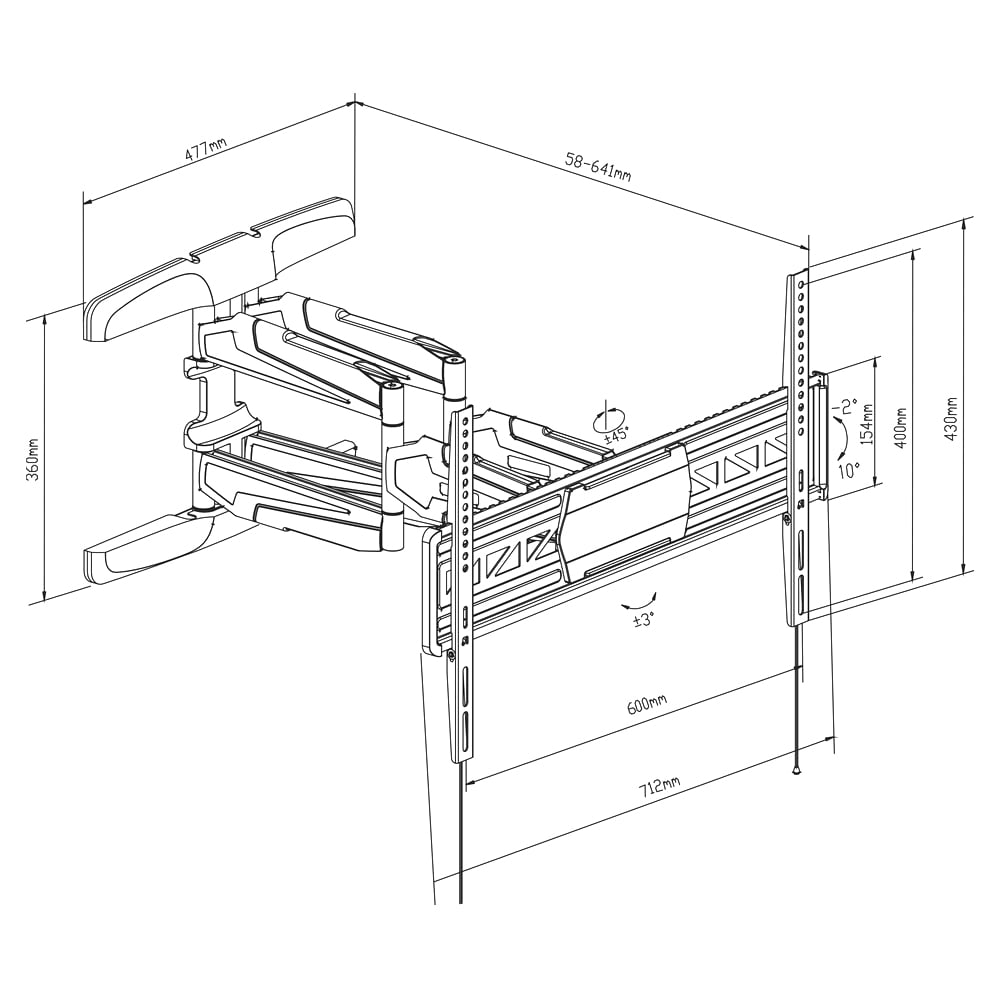 477mm

58-641mm

360mm

±45°

-2°

10°

154mm

400mm

430mm

±3°

600mm

712mm