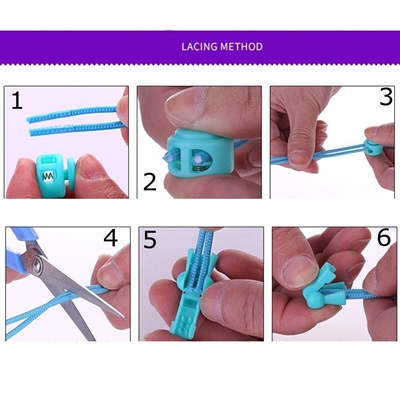 LACING METHOD

1

2

3

4

5

6