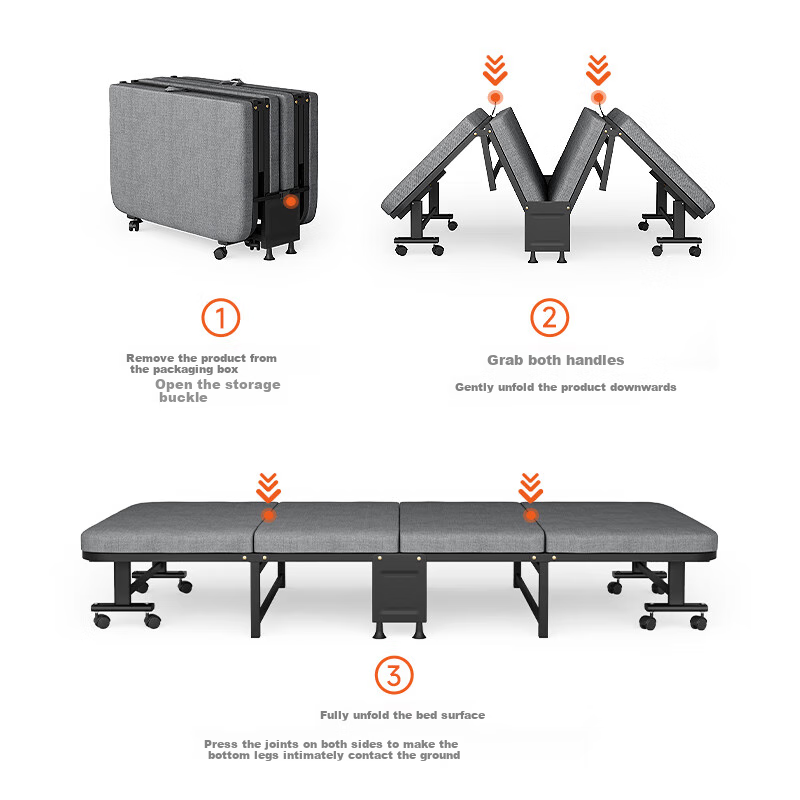 ①

Remove the product from the packaging box

Open the storage buckle

②

Grab both handles

Gently unfold the product downwards

③

Fully unfold the bed surface

Press the joints on both sides to make the bottom legs intimately contact the ground