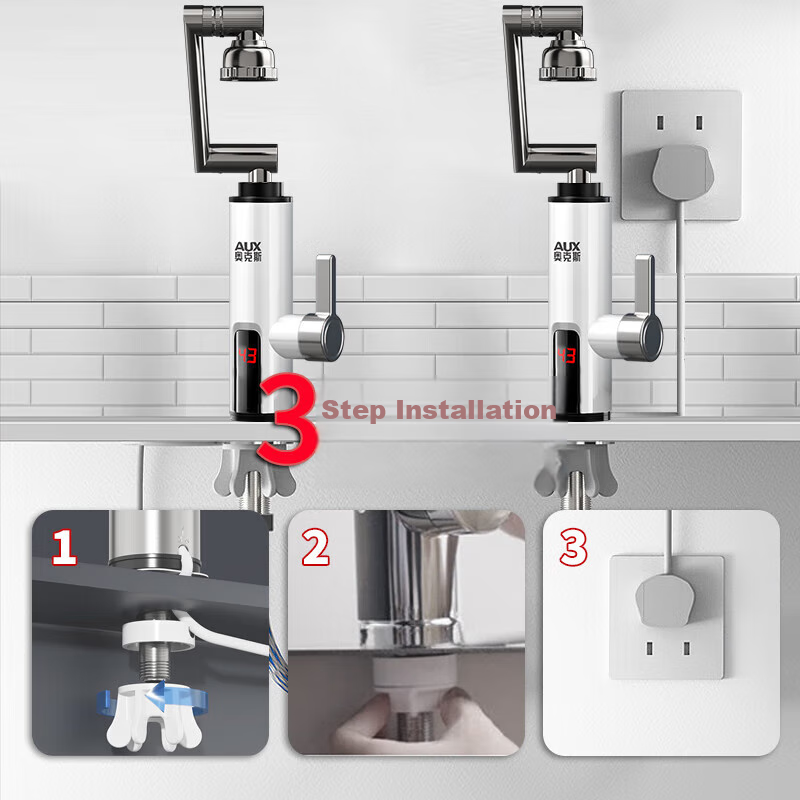 AUX
奥克斯

43

AUX
奥克斯

43

3 Step Installation

1

2

3