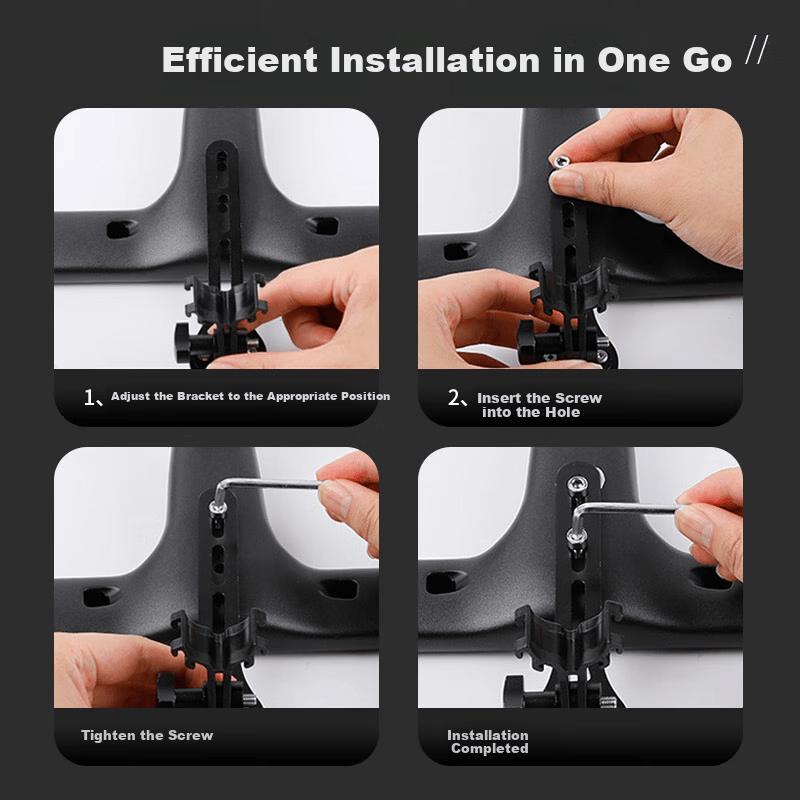 Efficient Installation in One Go //

1、Adjust the Bracket to the Appropriate Position

2、Insert the Screw into the Hole

Tighten the Screw

Installation Completed