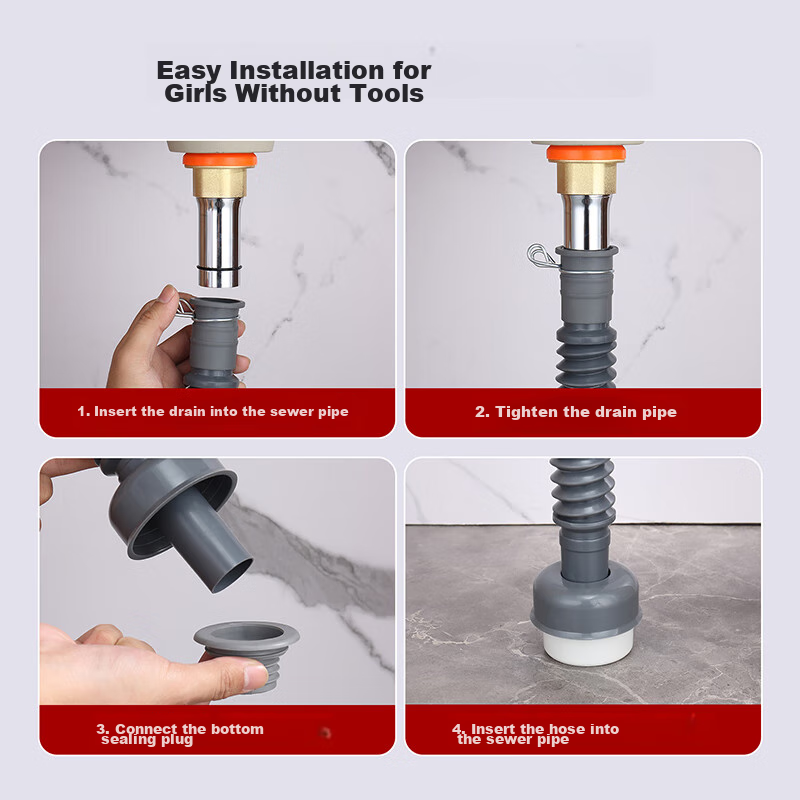 Easy Installation for Girls Without Tools

1. Insert the drain into the sewer pipe

2. Tighten the drain pipe

3. Connect the bottom sealing plug

4. Insert the hose into the sewer pipe