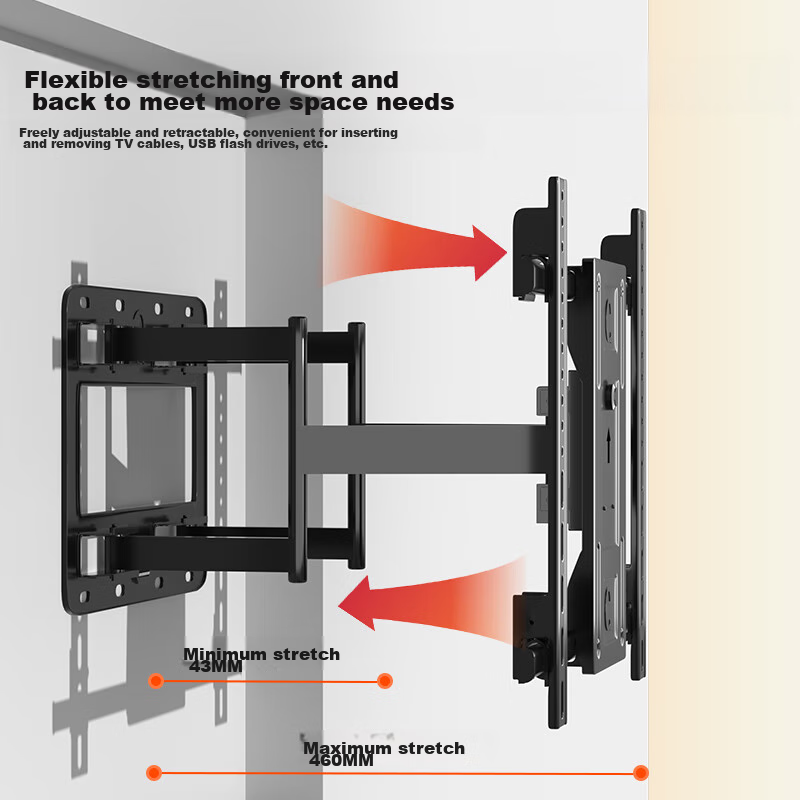 Flexible stretching front and back to meet more space needs

Freely adjustable and retractable, convenient for inserting and removing TV cables, USB flash drives, etc.

Minimum stretch
43MM

Maximum stretch
460MM