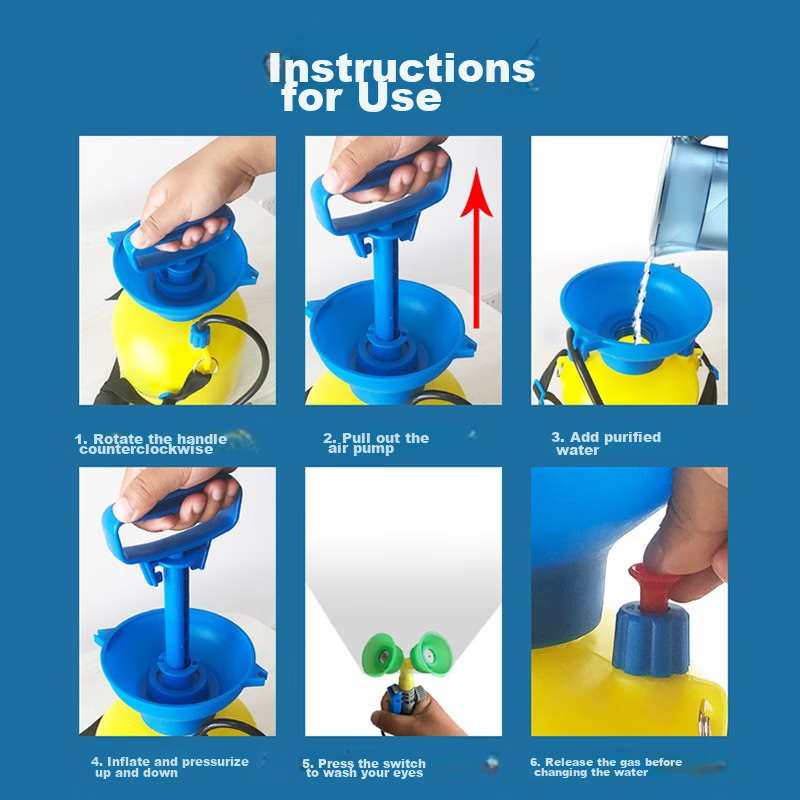 Instructions for Use

1. Rotate the handle counterclockwise

2. Pull out the air pump

3. Add purified water

4. Inflate and pressurize up and down

5. Press the switch to wash your eyes

6. Release the gas before changing the water