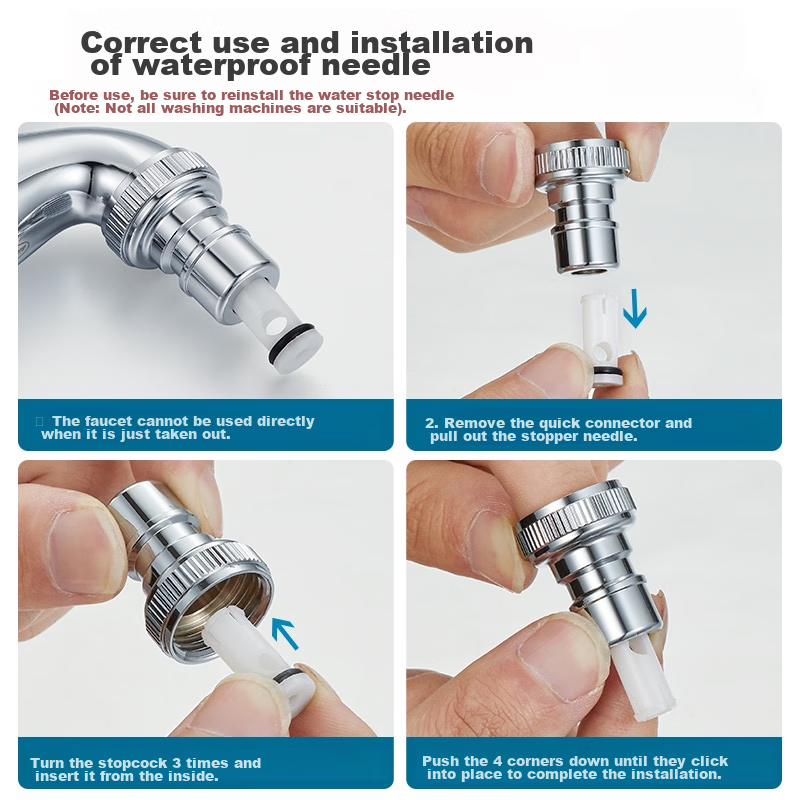 Correct use and installation of waterproof needle

Before use, be sure to reinstall the water stop needle (Note: Not all washing machines are suitable).

 The faucet cannot be used directly when it is just taken out.

2. Remove the quick connector and pull out the stopper needle.

Turn the stopcock 3 times and insert it from the inside.

Push the 4 corners down until they click into place to complete the installation.