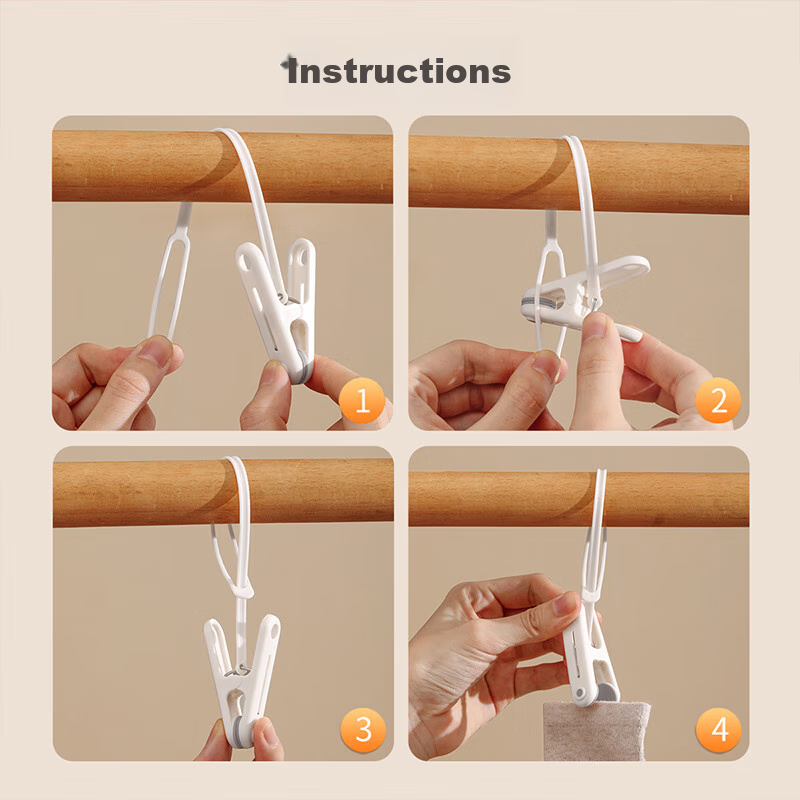 Instructions

1

2

3

4