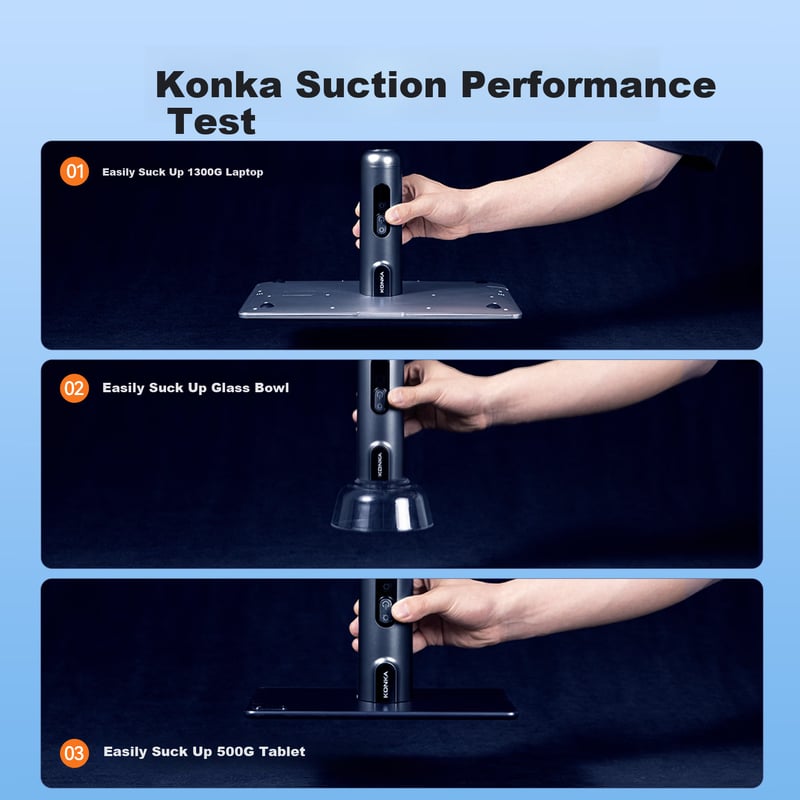 Konka Suction Performance Test

01 Easily Suck Up 1300G Laptop

KONKA

02 Easily Suck Up Glass Bowl

KONKA

KONKA

03 Easily Suck Up 500G Tablet