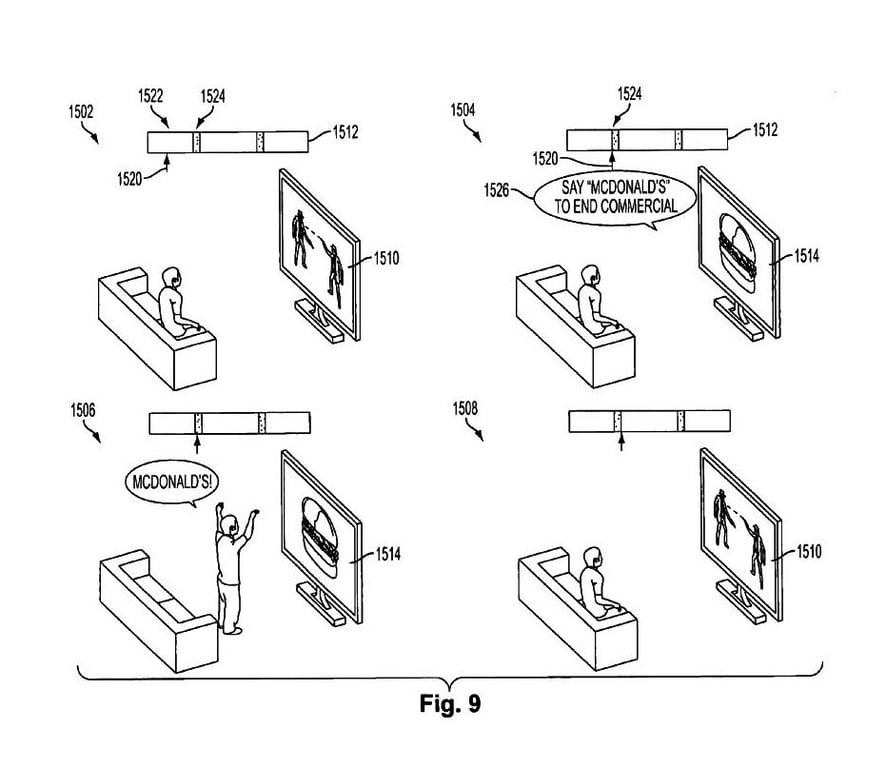 1502
1522
1524
1512
1520
1510

1504
1524
1512
1520
1526
SAY "MCDONALD'S" TO END COMMERCIAL
1514

1506
MCDONALD'S!
1514

1508
1510

Fig. 9