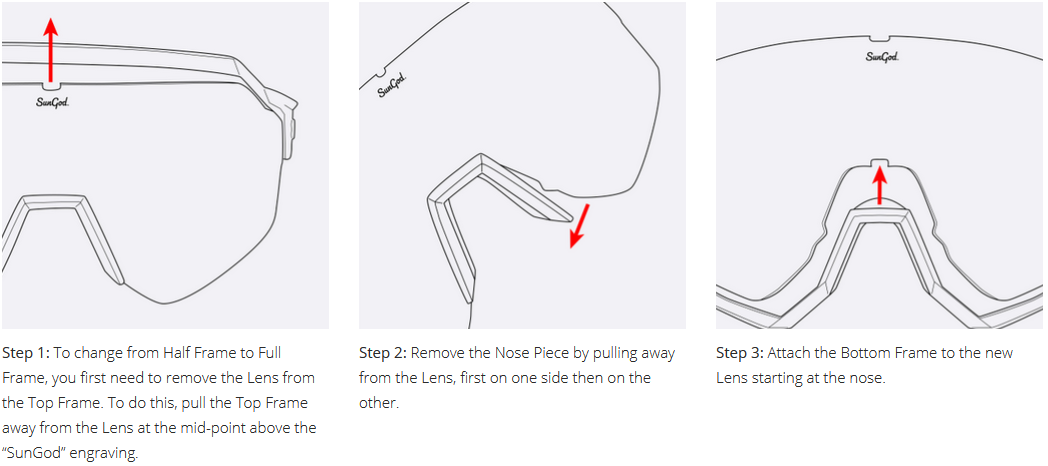 SunGod.

Step 1: To change from Half Frame to Full Frame, you first need to remove the Lens from the Top Frame. To do this, pull the Top Frame away from the Lens at the mid-point above the "SunGod" engraving.

SunGod.

Step 2: Remove the Nose Piece by pulling away from the Lens, first on one side then on the other.

SunGod.

Step 3: Attach the Bottom Frame to the new Lens starting at the nose.