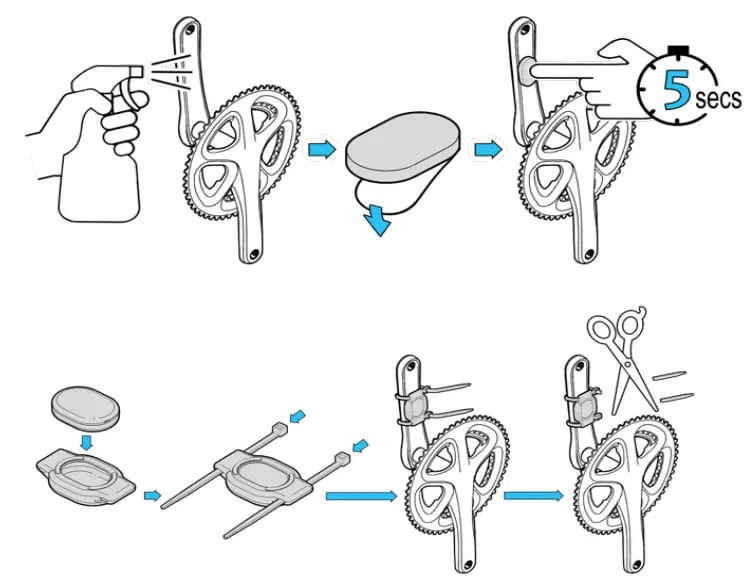 5 secs