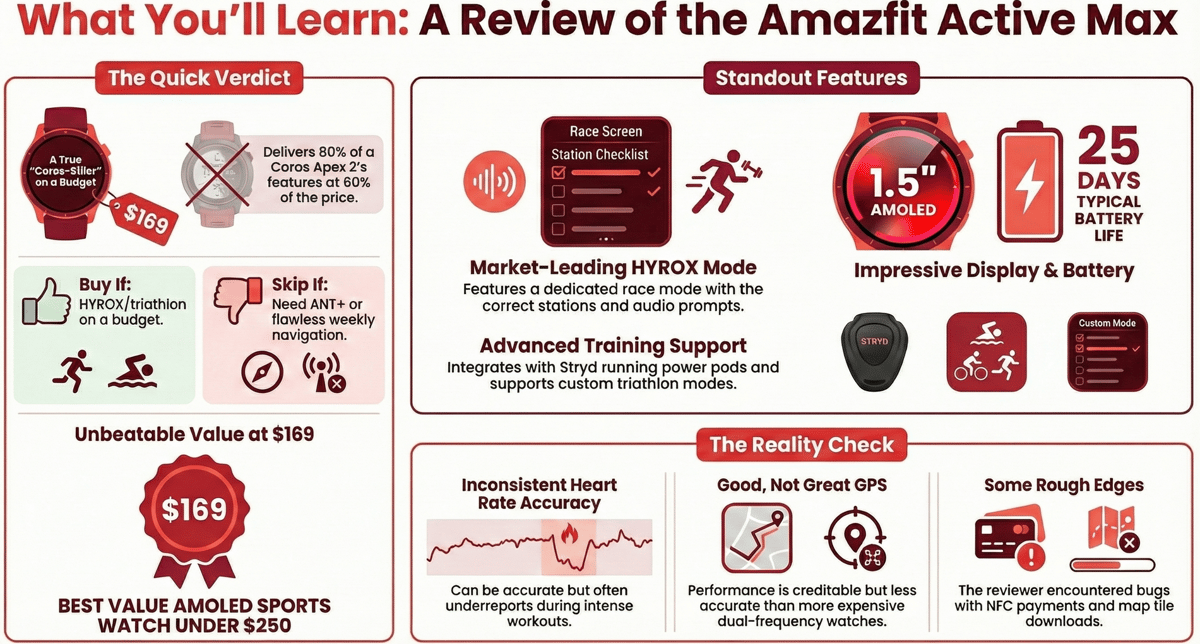 What You'll Learn: A Review of the Amazfit Active Max

The Quick Verdict

A True "Coros-Sliler" on a Budget

$169

Delivers 80% of a Coros Apex 2's features at 60% of the price.

Buy If:
HYROX/triathlon on a budget.

Skip If:
Need ANT+ or flawless weekly navigation.

Unbeatable Value at $169

$169

BEST VALUE AMOLED SPORTS WATCH UNDER $250

Standout Features

Race Screen
Station Checklist

Market-Leading HYROX Mode
Features a dedicated race mode with the correct stations and audio prompts.

Advanced Training Support
Integrates with Stryd running power pods and supports custom triathlon modes.

1.5" AMOLED

25 DAYS TYPICAL BATTERY LIFE

Impressive Display & Battery

STRYD

Custom Mode

The Reality Check

Inconsistent Heart Rate Accuracy

Can be accurate but often underreports during intense workouts.

Good, Not Great GPS

Performance is creditable but less accurate than more expensive dual-frequency watches.

Some Rough Edges

The reviewer encountered bugs with NFC payments and map tile downloads.