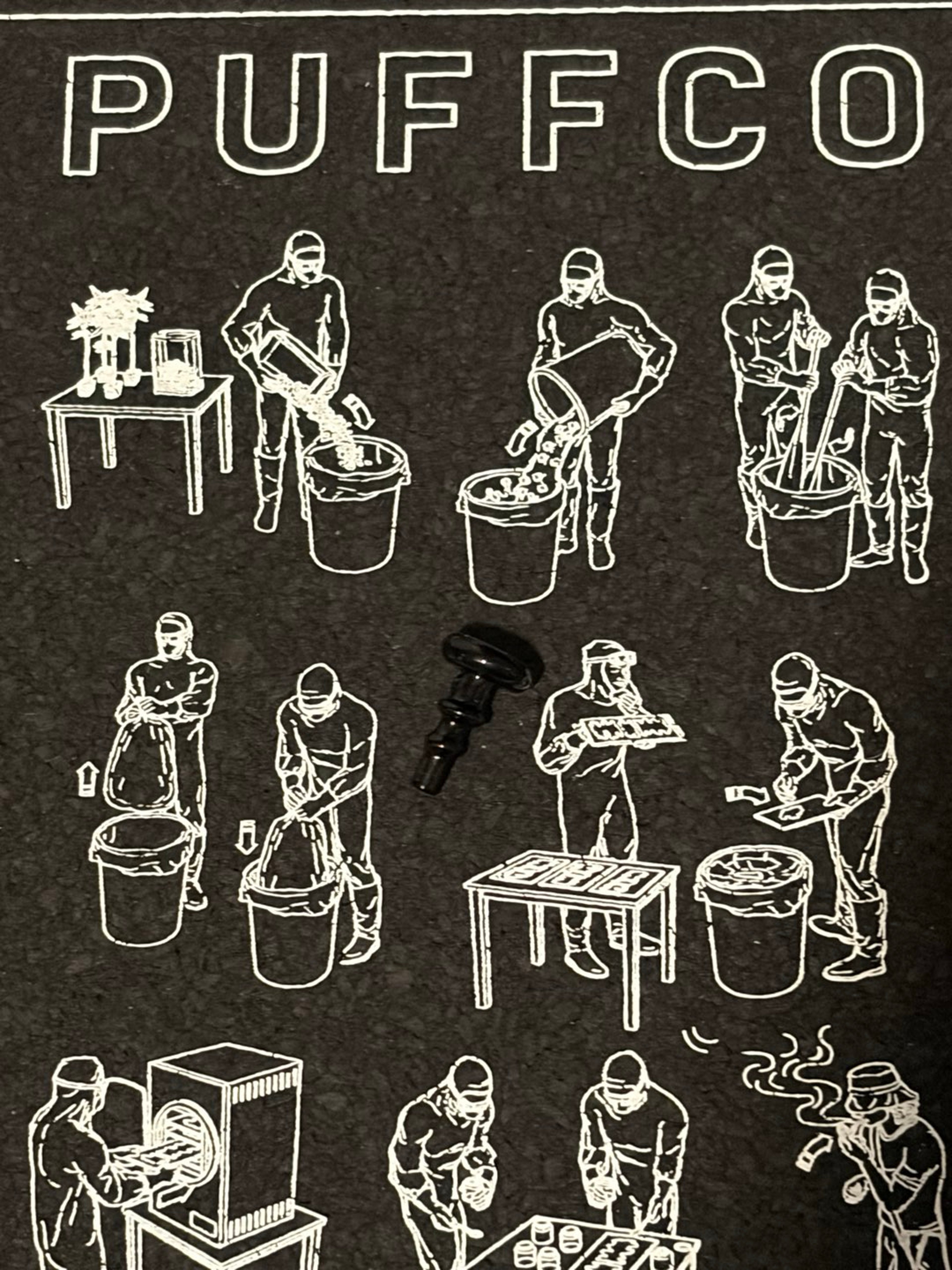 PUFFCO