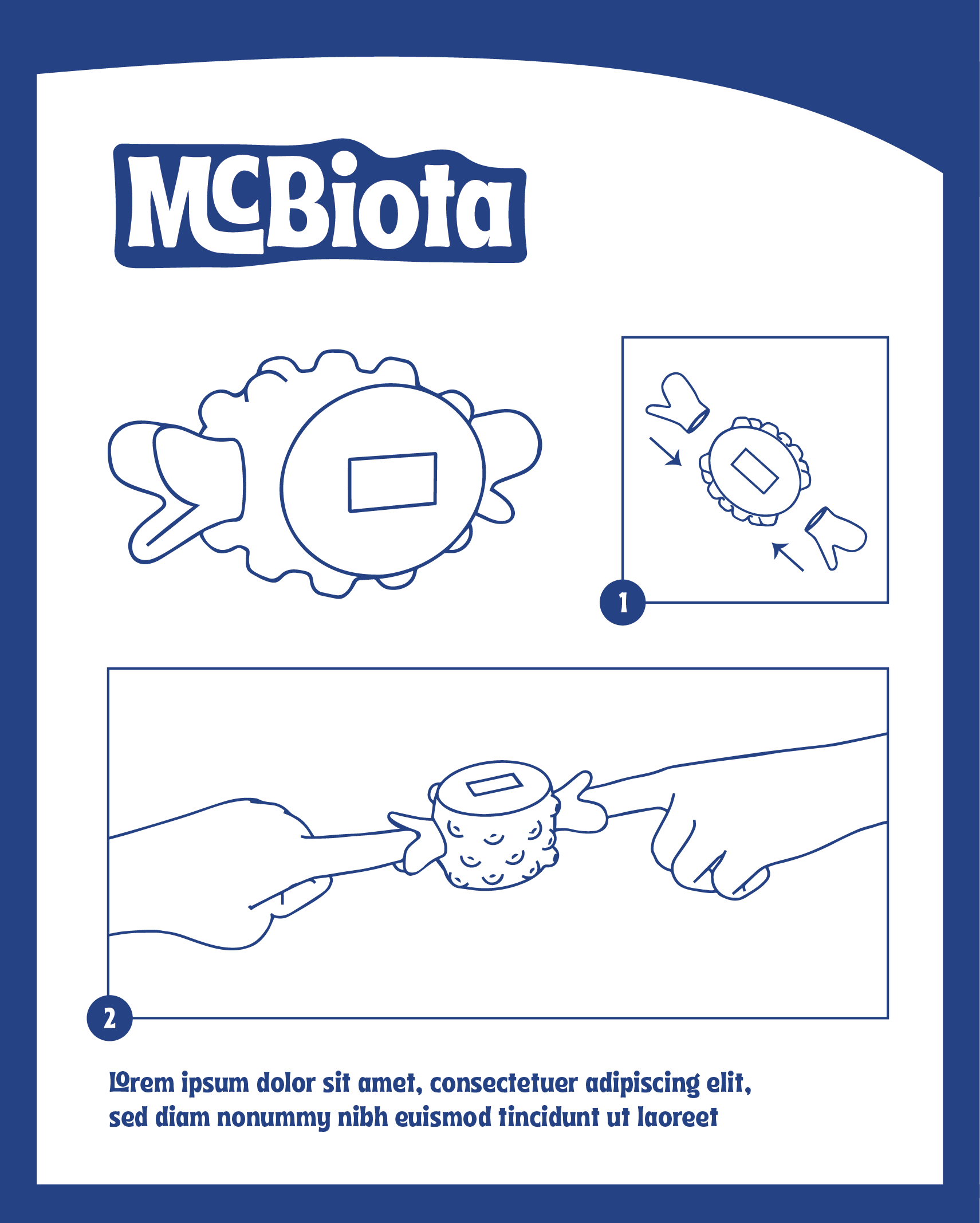 McBiota

1

2

Lorem ipsum dolor sit amet, consectetuer adipiscing elit, sed diam nonummy nibh euismod tincidunt ut laoreet