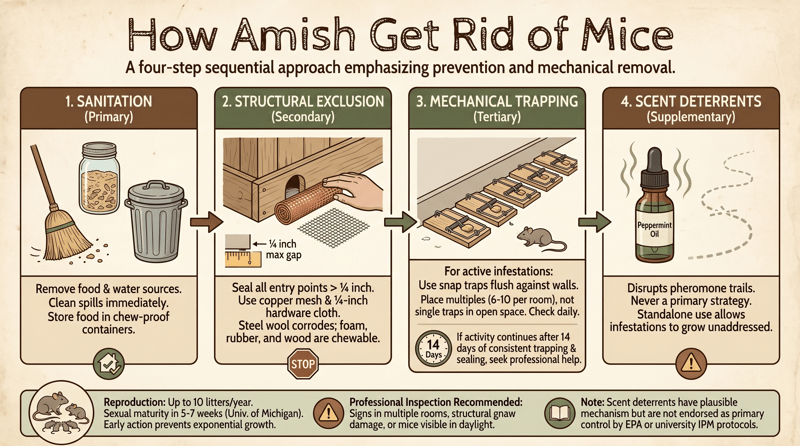 How Amish Get Rid of Mice

A four-step sequential approach emphasizing prevention and mechanical removal.

1. SANITATION
(Primary)

Remove food & water sources. Clean spills immediately. Store food in chew-proof containers.

2. STRUCTURAL EXCLUSION
(Secondary)

¼ inch max gap

Seal all entry points > ¼ inch. Use copper mesh & ¼-inch hardware cloth. Steel wool corrodes; foam, rubber, and wood are chewable.

STOP

3. MECHANICAL TRAPPING
(Tertiary)

For active infestations:
Use snap traps flush against walls. Place multiples (6-10 per room), not single traps in open space. Check daily.

14 Days

If activity continues after 14 days of consistent trapping & sealing, seek professional help.

4. SCENT DETERRENTS
(Supplementary)

Peppermint Oil

Disrupts pheromone trails. Never a primary strategy. Standalone use allows infestations to grow unaddressed.

Reproduction: Up to 10 litters/year. Sexual maturity in 5-7 weeks (Univ. of Michigan). Early action prevents exponential growth.

Professional Inspection Recommended: Signs in multiple rooms, structural gnaw damage, or mice visible in daylight.

Note: Scent deterrents have plausible mechanism but are not endorsed as primary control by EPA or university IPM protocols.