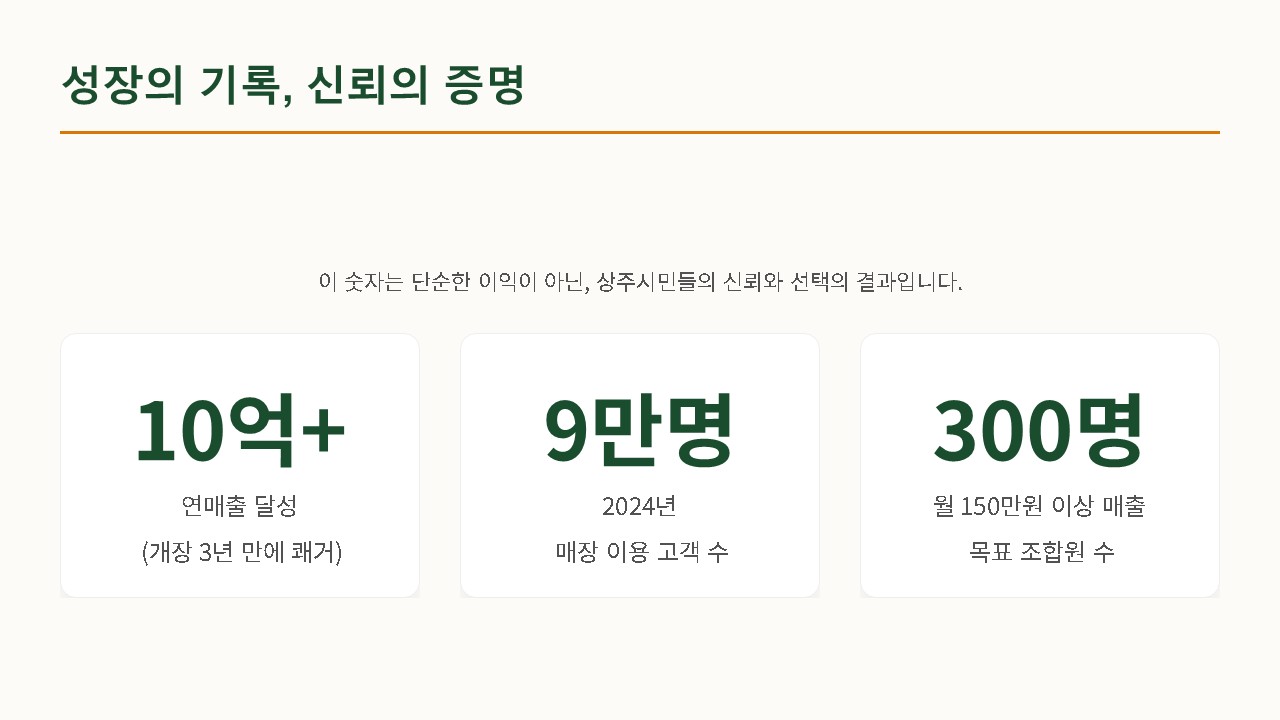 성장의 기록, 신뢰의 증명

이 숫자는 단순한 이익이 아닌, 상주시민들의 신뢰와 선택의 결과입니다.

10억+

연매출 달성

(개장 3년 만에 쾌거)

9만명

2024년

매장 이용 고객 수

300명

월 150만원 이상 매출

목표 조합원 수