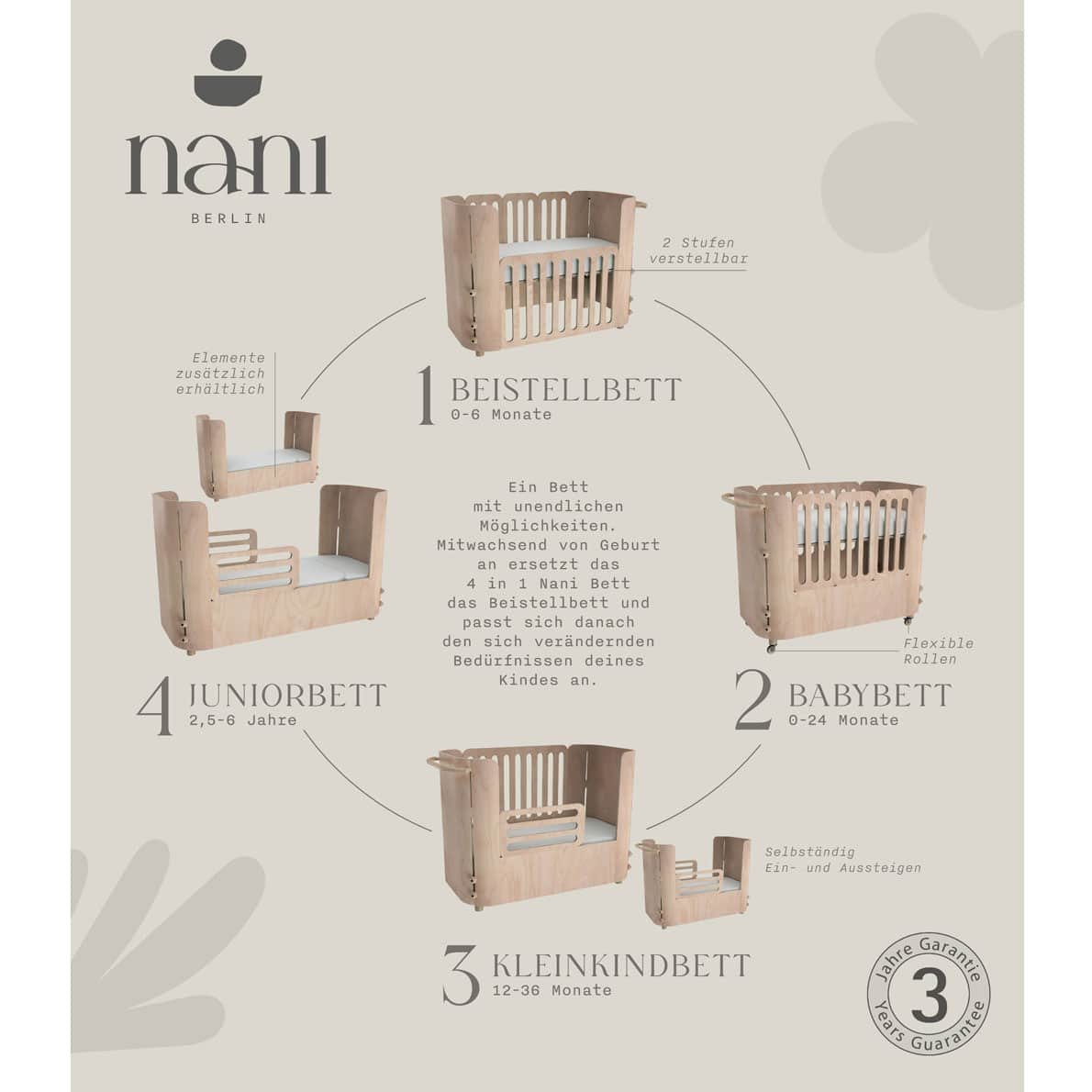 nani
BERLIN

2 Stufen verstellbar

1 BEISTELLBETT
0-6 Monate

Elemente zusätzlich erhältlich

Ein Bett mit unendlichen Möglichkeiten. Mitwachsend von Geburt an ersetzt das 4 in 1 Nani Bett das Beistellbett und passt sich danach den sich verändernden Bedürfnissen deines Kindes an.

Flexible Rollen

2 BABYBETT
0-24 Monate

4 JUNIORBETT
2,5-6 Jahre

Selbständig Ein- und Aussteigen

3 KLEINKINDBETT
12-36 Monate

Jahre Garantie
3
Years Guarantee