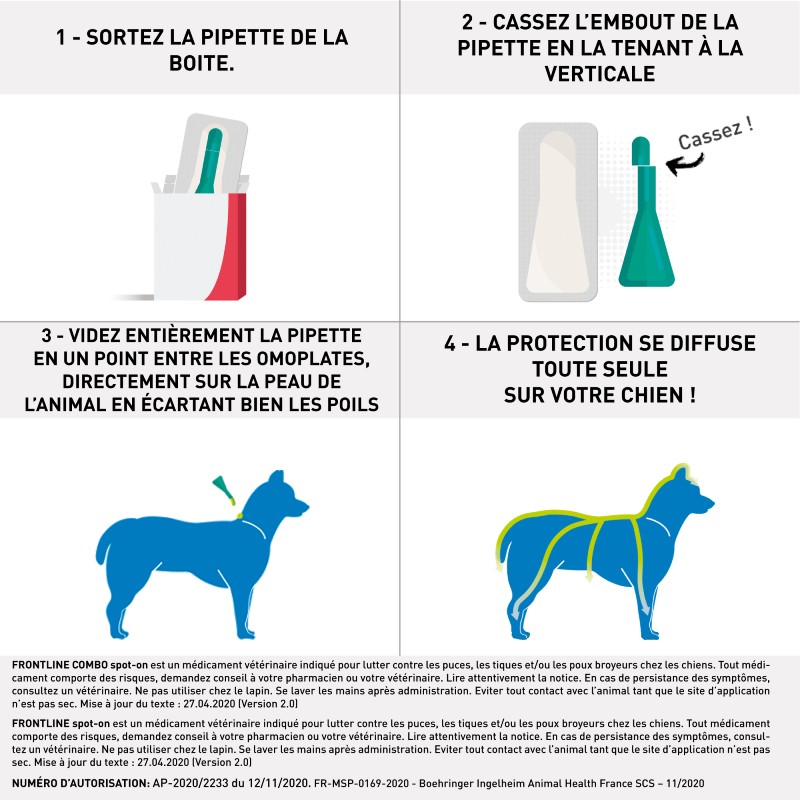 1 - SORTEZ LA PIPETTE DE LA BOITE.

2 - CASSEZ L'EMBOUT DE LA PIPETTE EN LA TENANT À LA VERTICALE

Cassez !

3 - VIDEZ ENTIÈREMENT LA PIPETTE EN UN POINT ENTRE LES OMOPLATES, DIRECTEMENT SUR LA PEAU DE L'ANIMAL EN ÉCARTANT BIEN LES POILS

4 - LA PROTECTION SE DIFFUSE TOUTE SEULE SUR VOTRE CHIEN !

FRONTLINE COMBO spot-on est un médicament vétérinaire indiqué pour lutter contre les puces, les tiques et/ou les poux broyeurs chez les chiens. Tout médicament comporte des risques, demandez conseil à votre pharmacien ou votre vétérinaire. Lire attentivement la notice. En cas de persistance des symptômes, consultez un vétérinaire. Ne pas utiliser chez le lapin. Se laver les mains après administration. Eviter tout contact avec l'animal tant que le site d'application n'est pas sec. Mise à jour du texte : 27.04.2020 (Version 2.0)

FRONTLINE spot-on est un médicament vétérinaire indiqué pour lutter contre les puces, les tiques et/ou les poux broyeurs chez les chiens. Tout médicament comporte des risques, demandez conseil à votre pharmacien ou votre vétérinaire. Lire attentivement la notice. En cas de persistance des symptômes, consultez un vétérinaire. Ne pas utiliser chez le lapin. Se laver les mains après administration. Eviter tout contact avec l'animal tant que le site d'application n'est pas sec. Mise à jour du texte : 27.04.2020 (Version 2.0)

NUMÉRO D'AUTORISATION: AP-2020/2233 du 12/11/2020. FR-MSP-0169-2020 - Boehringer Ingelheim Animal Health France SCS – 11/2020