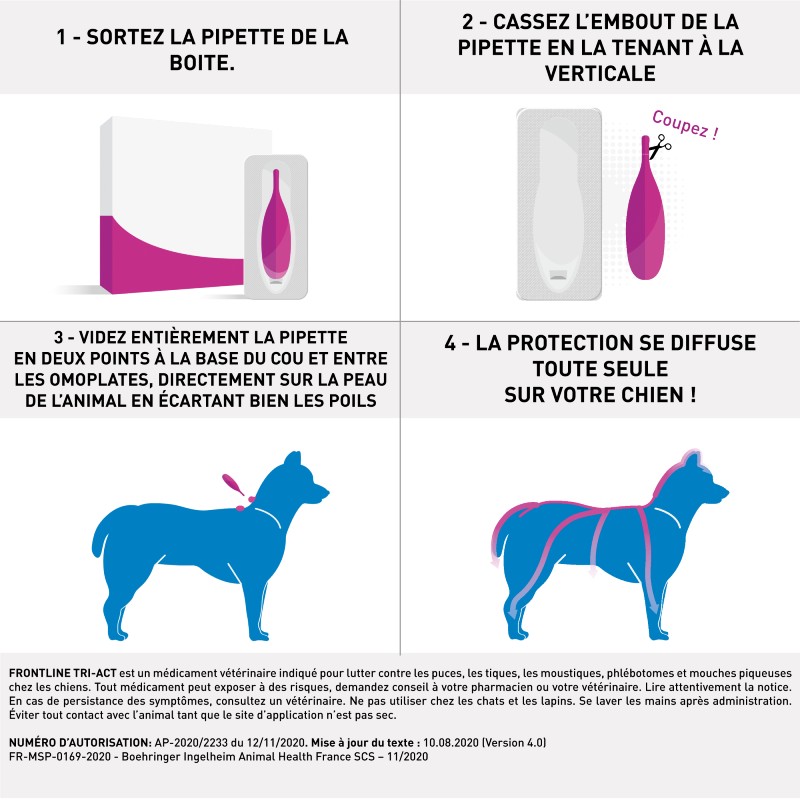 1 - SORTEZ LA PIPETTE DE LA BOITE.

2 - CASSEZ L'EMBOUT DE LA PIPETTE EN LA TENANT À LA VERTICALE

Coupez !

3 - VIDEZ ENTIÈREMENT LA PIPETTE EN DEUX POINTS À LA BASE DU COU ET ENTRE LES OMOPLATES, DIRECTEMENT SUR LA PEAU DE L'ANIMAL EN ÉCARTANT BIEN LES POILS

4 - LA PROTECTION SE DIFFUSE TOUTE SEULE SUR VOTRE CHIEN !

FRONTLINE TRI-ACT est un médicament vétérinaire indiqué pour lutter contre les puces, les tiques, les moustiques, phlébotomes et mouches piqueuses chez les chiens. Tout médicament peut exposer à des risques, demandez conseil à votre pharmacien ou votre vétérinaire. Lire attentivement la notice. En cas de persistance des symptômes, consultez un vétérinaire. Ne pas utiliser chez les chats et les lapins. Se laver les mains après administration. Éviter tout contact avec l'animal tant que le site d'application n'est pas sec.

NUMÉRO D'AUTORISATION: AP-2020/2233 du 12/11/2020. Mise à jour du texte : 10.08.2020 (Version 4.0)
FR-MSP-0169-2020 - Boehringer Ingelheim Animal Health France SCS – 11/2020