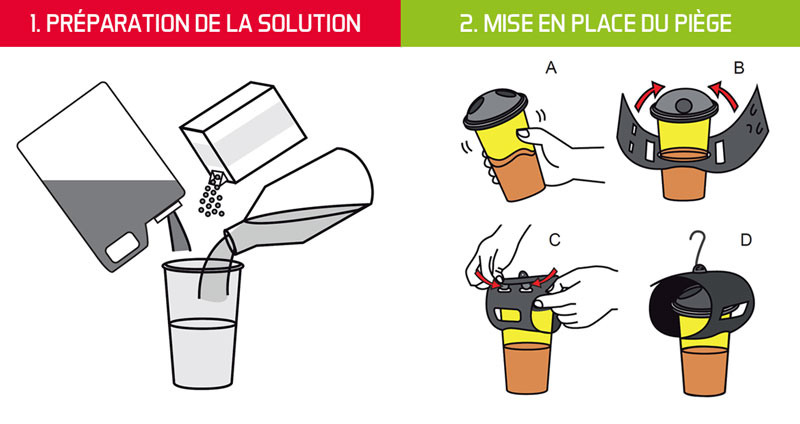 1. PRÉPARATION DE LA SOLUTION

2. MISE EN PLACE DU PIÈGE

A

B

C

D