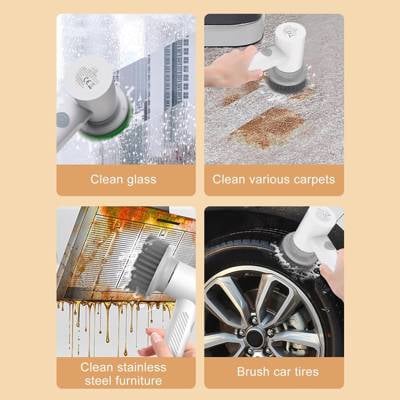 Clean glass

Clean various carpets

Clean stainless steel furniture

Brush car tires