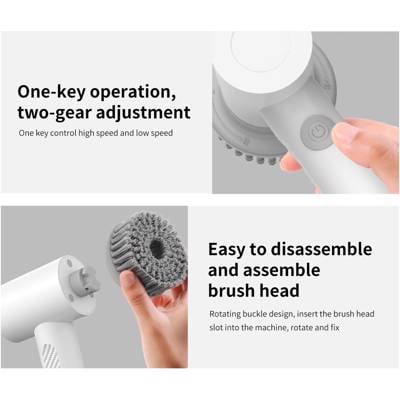 One-key operation, two-gear adjustment

One key control high speed and low speed

Easy to disassemble and assemble brush head

Rotating buckle design, insert the brush head slot into the machine, rotate and fix