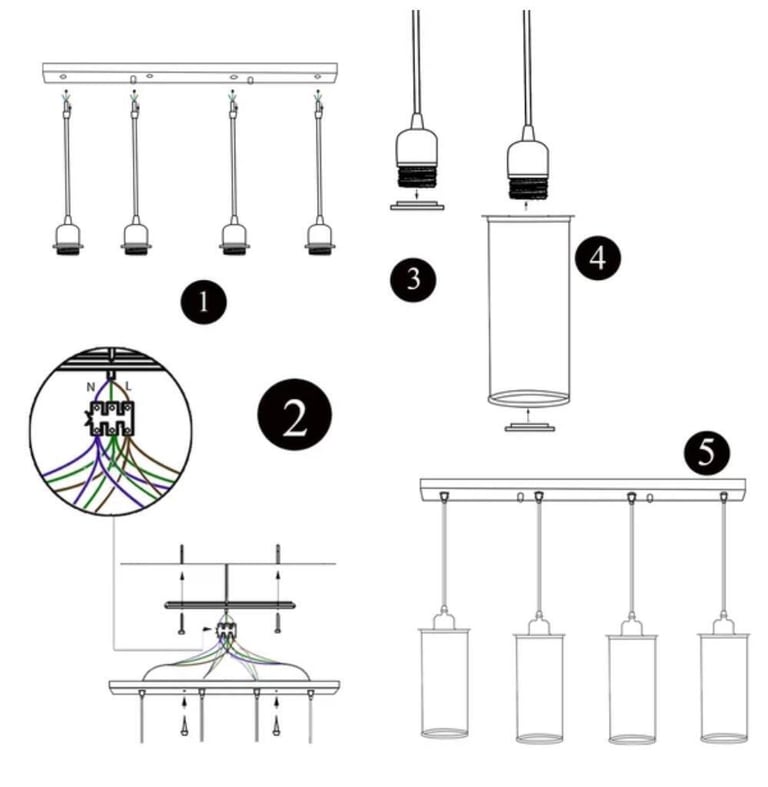 1

3

4

N L

2

5