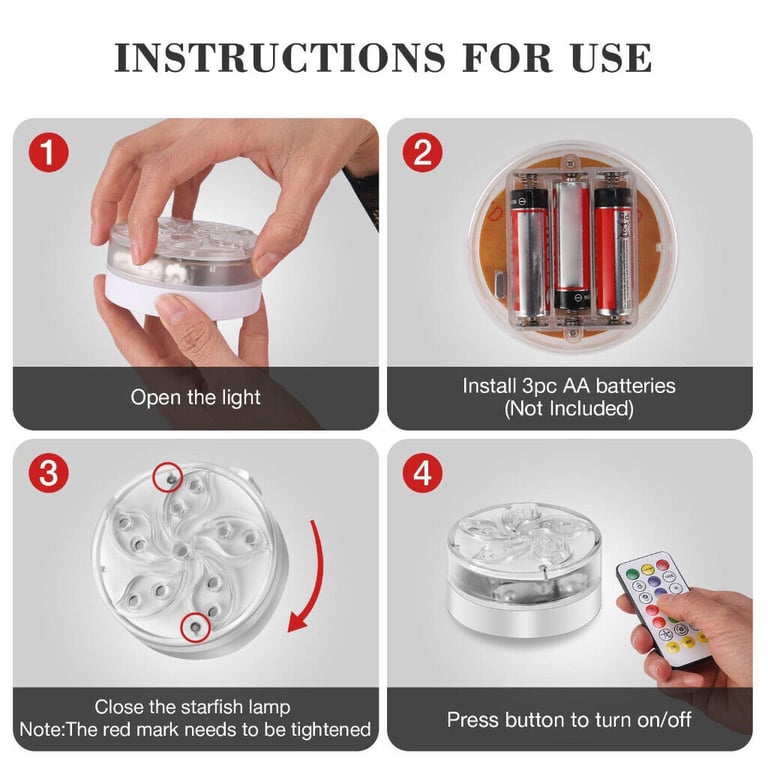 INSTRUCTIONS FOR USE

1

Open the light

2

Install 3pc AA batteries
(Not Included)

3

Close the starfish lamp
Note:The red mark needs to be tightened

4

Press button to turn on/off