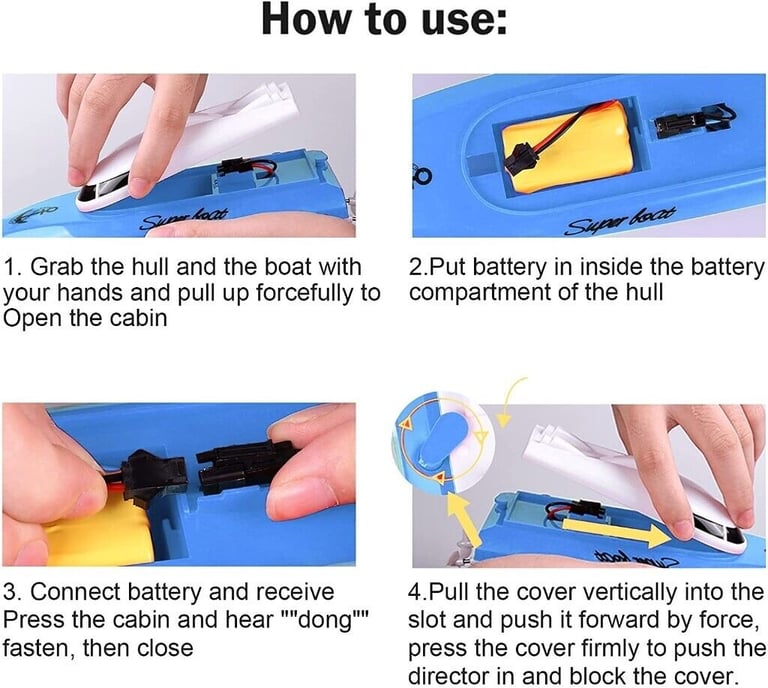 How to use:

Super boat

1. Grab the hull and the boat with your hands and pull up forcefully to Open the cabin

Super boat

2.Put battery in inside the battery compartment of the hull

3. Connect battery and receive Press the cabin and hear ""dong"" fasten, then close

Super boat

4.Pull the cover vertically into the slot and push it forward by force, press the cover firmly to push the director in and block the cover.