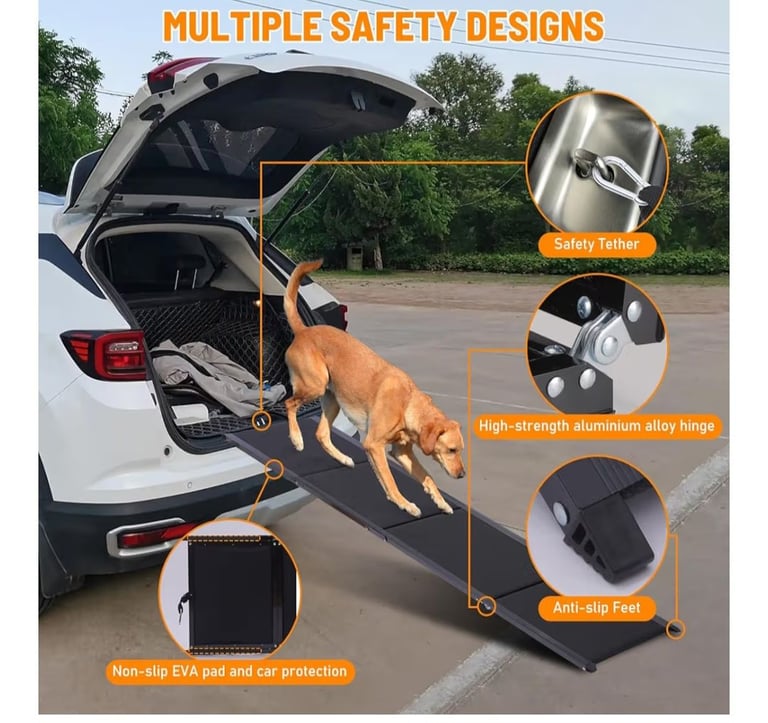 MULTIPLE SAFETY DESIGNS

Safety Tether

High-strength aluminium alloy hinge

Anti-slip Feet

Non-slip EVA pad and car protection