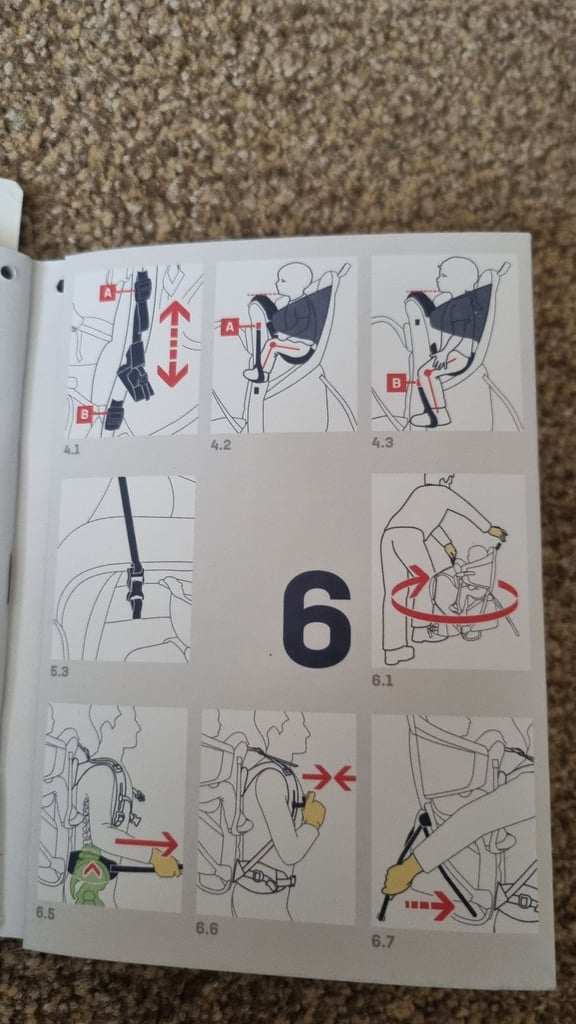 A
B
4.1
A
4.2
B
4.3
5.3
6
6.1
6.5
6.6
6.7