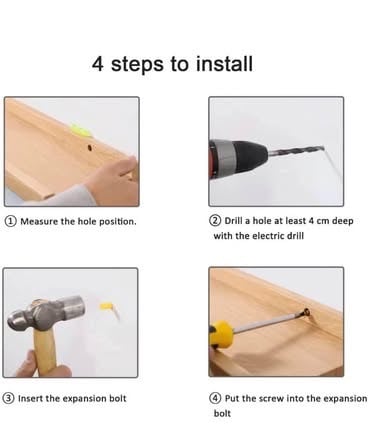 4 steps to install

① Measure the hole position.

② Drill a hole at least 4 cm deep with the electric drill

③ Insert the expansion bolt

④ Put the screw into the expansion bolt