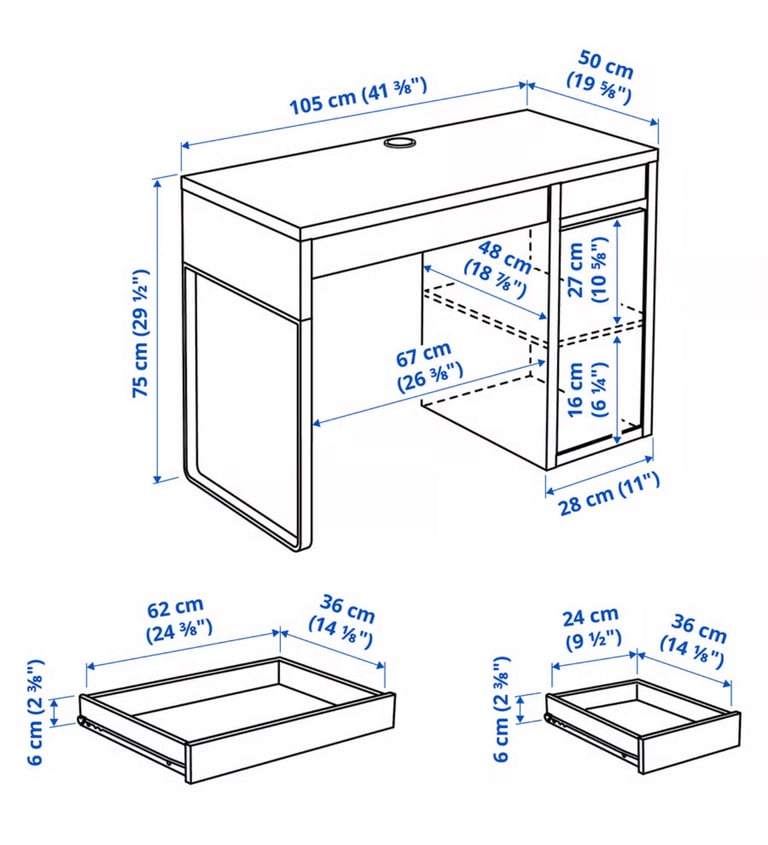 105 cm (41 ⅜")

50 cm (19 ⅝")

75 cm (29 ½")

48 cm (18 ⅞")

27 cm (10 ⅝")

67 cm (26 ⅜")

16 cm (6 ¼")

28 cm (11")

62 cm (24 ⅜")

36 cm (14 ⅛")

6 cm (2 ⅜")

24 cm (9 ½")

36 cm (14 ⅛")

6 cm (2 ⅜")