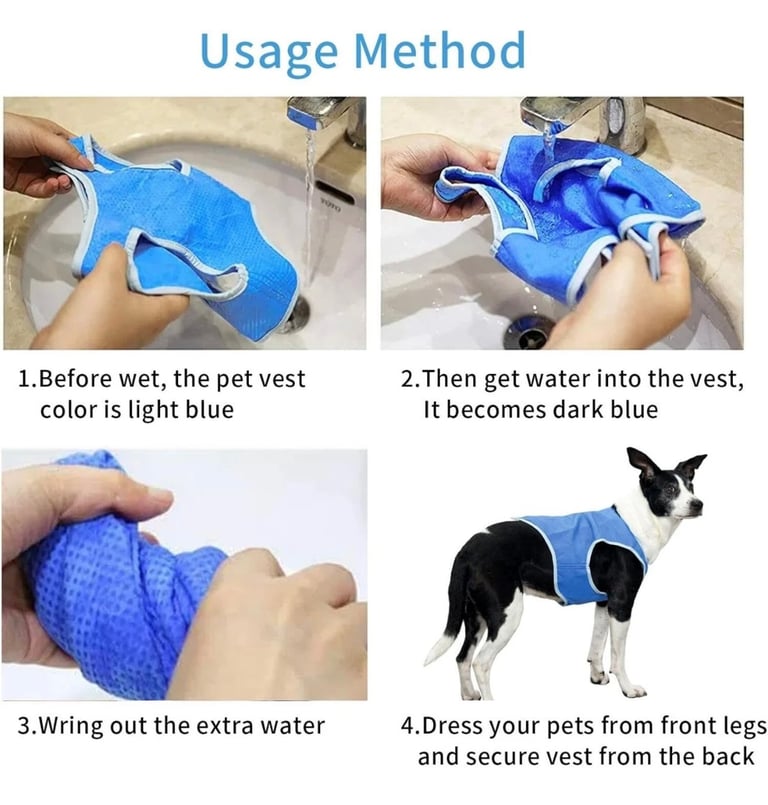 Usage Method

1.Before wet, the pet vest color is light blue

2.Then get water into the vest, It becomes dark blue

3.Wring out the extra water

4.Dress your pets from front legs and secure vest from the back