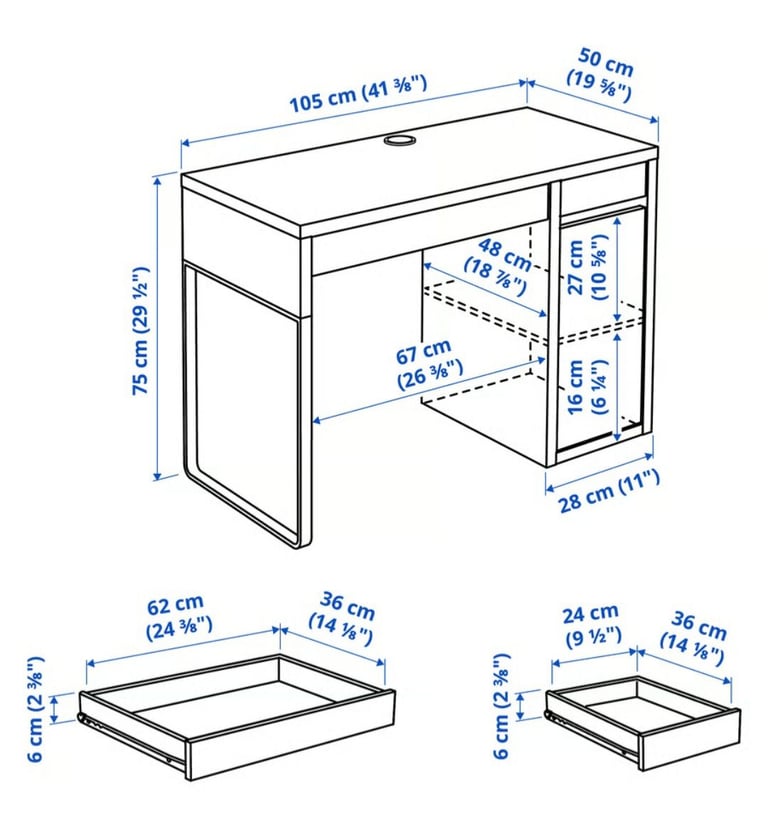 105 cm (41 ⅜")
50 cm (19 ⅝")
75 cm (29 ½")
48 cm (18 ⅞")
27 cm (10 ⅝")
67 cm (26 ⅜")
16 cm (6 ¼")
28 cm (11")
62 cm (24 ⅜")
36 cm (14 ⅛")
6 cm (2 ⅜")
24 cm (9 ½")
36 cm (14 ⅛")
6 cm (2 ⅜")