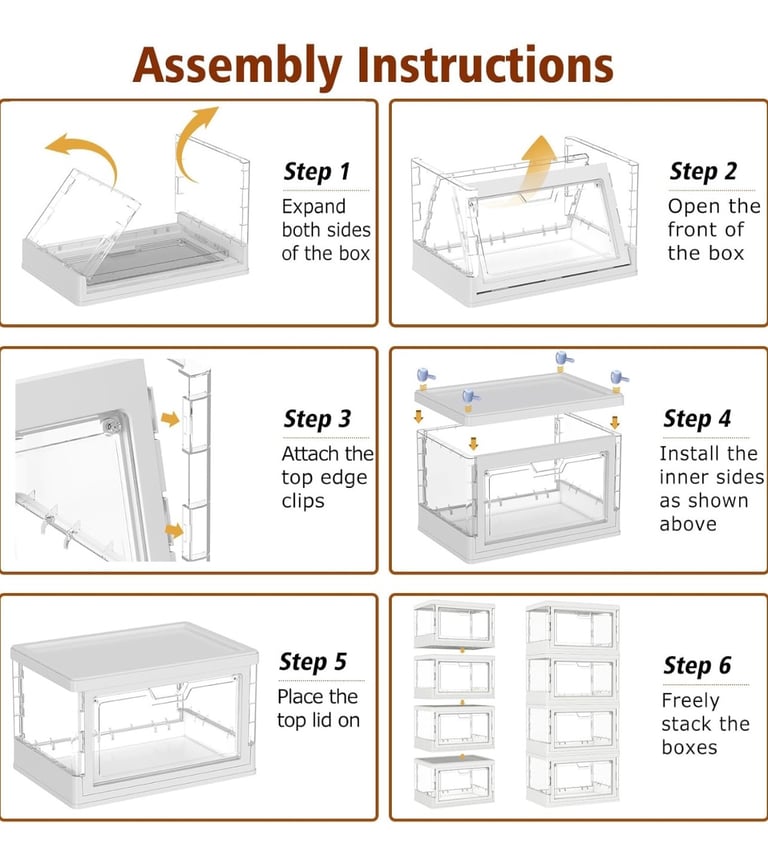 Assembly Instructions

Step 1
Expand both sides of the box

Step 2
Open the front of the box

Step 3
Attach the top edge clips

Step 4
Install the inner sides as shown above

Step 5
Place the top lid on

Step 6
Freely stack the boxes