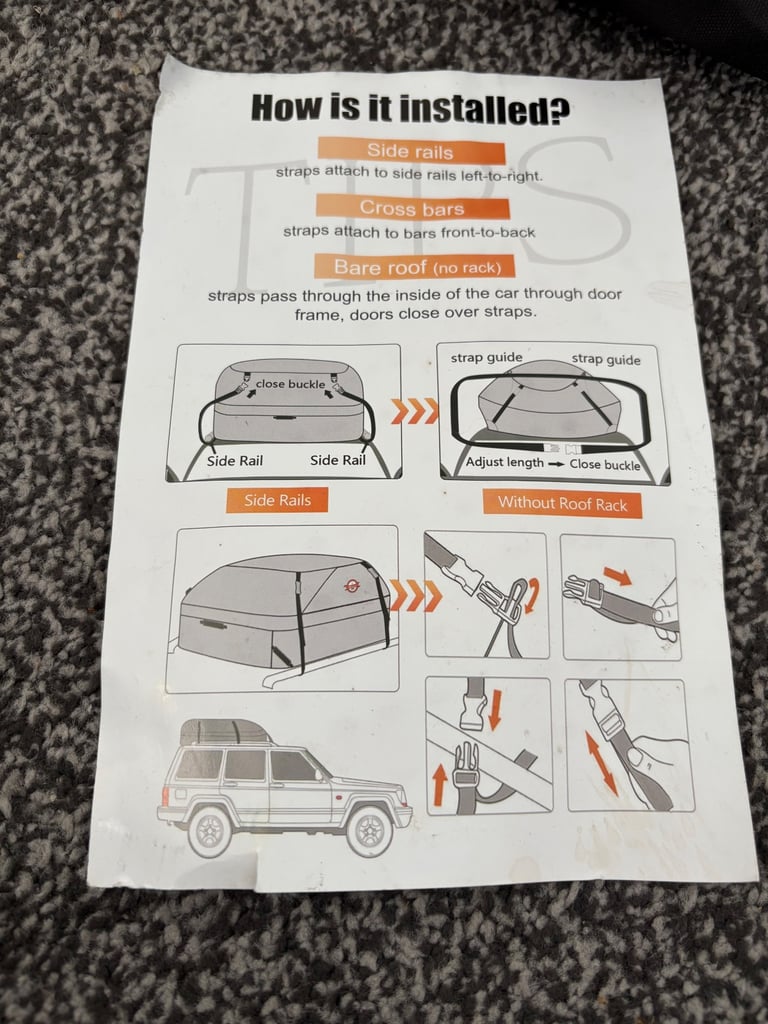 How is it installed?

TIPS

Side rails
straps attach to side rails left-to-right.

Cross bars
straps attach to bars front-to-back

Bare roof (no rack)
straps pass through the inside of the car through door frame, doors close over straps.

close buckle
Side Rail
Side Rail

strap guide
strap guide
Adjust length → Close buckle

Side Rails

Without Roof Rack