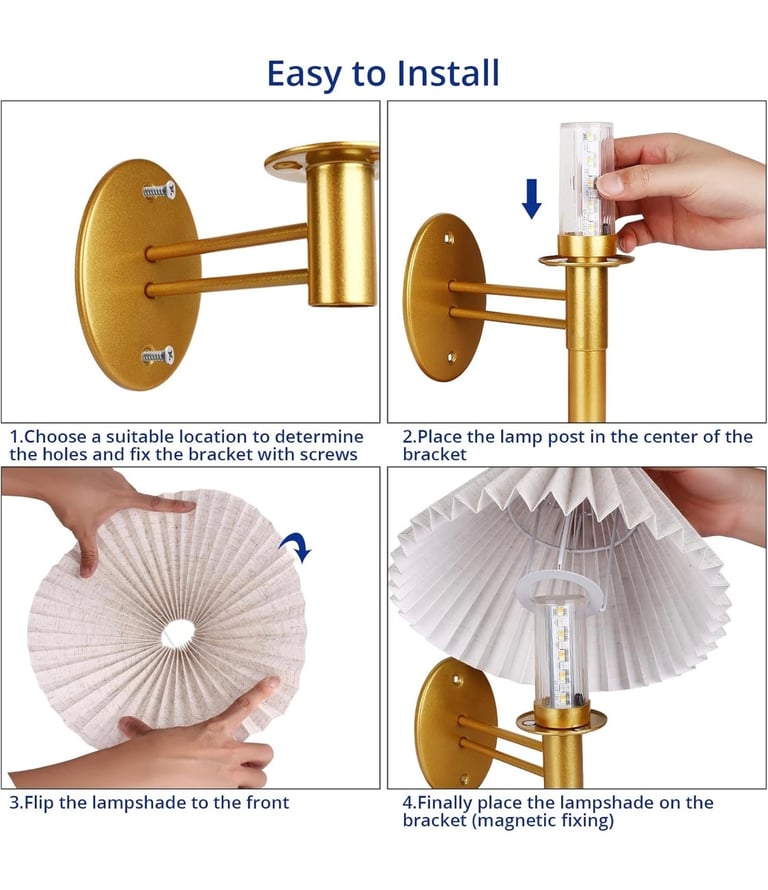 Easy to Install

1.Choose a suitable location to determine the holes and fix the bracket with screws

2.Place the lamp post in the center of the bracket

3.Flip the lampshade to the front

4.Finally place the lampshade on the bracket (magnetic fixing)