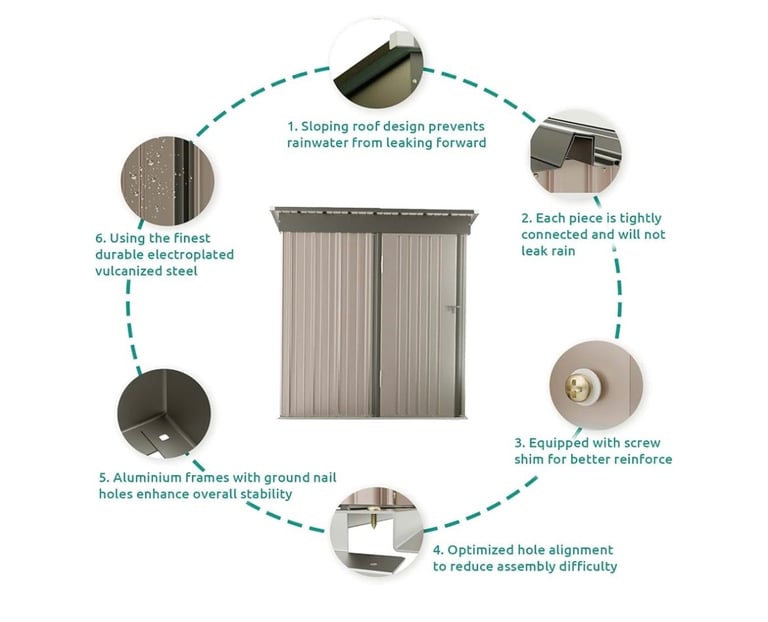 1. Sloping roof design prevents rainwater from leaking forward

2. Each piece is tightly connected and will not leak rain

3. Equipped with screw shim for better reinforce

4. Optimized hole alignment to reduce assembly difficulty

5. Aluminium frames with ground nail holes enhance overall stability

6. Using the finest durable electroplated vulcanized steel