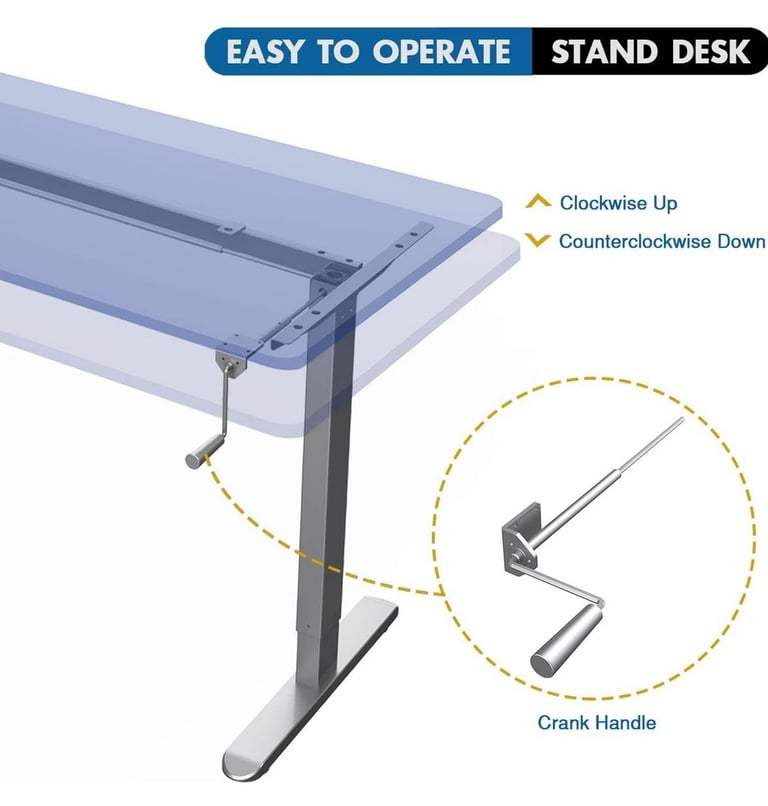 EASY TO OPERATE STAND DESK

Clockwise Up
Counterclockwise Down

Crank Handle