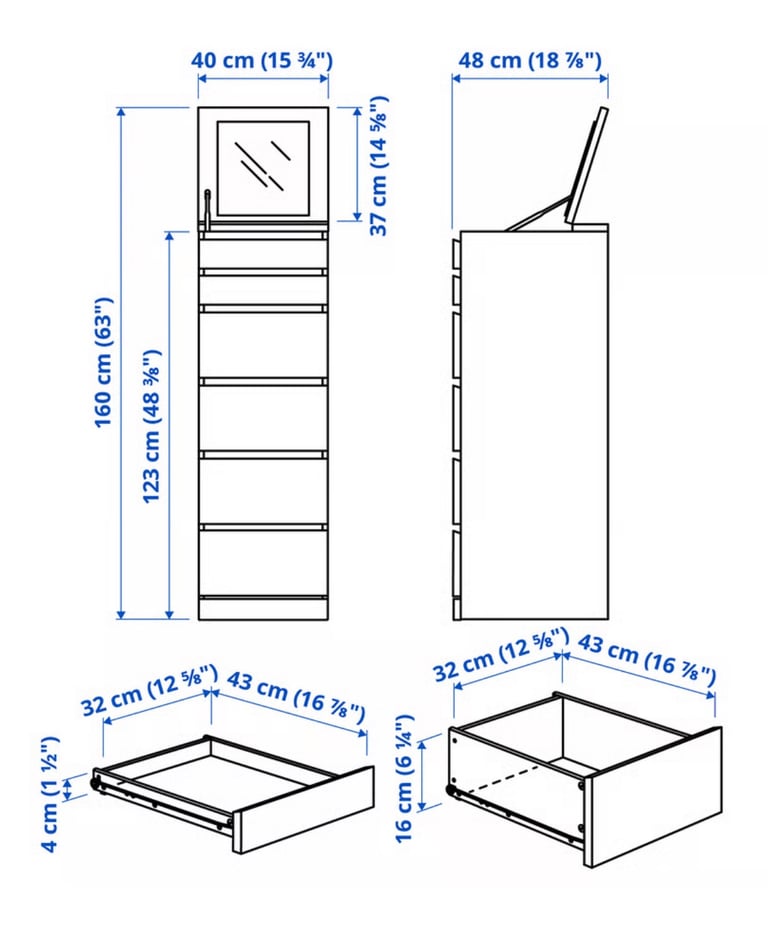 40 cm (15 ¾")

48 cm (18 ⅞")

37 cm (14 ⅝")

160 cm (63")

123 cm (48 ⅜")

32 cm (12 ⅝")

43 cm (16 ⅞")

4 cm (1 ½")

32 cm (12 ⅝")

43 cm (16 ⅞")

16 cm (6 ¼")