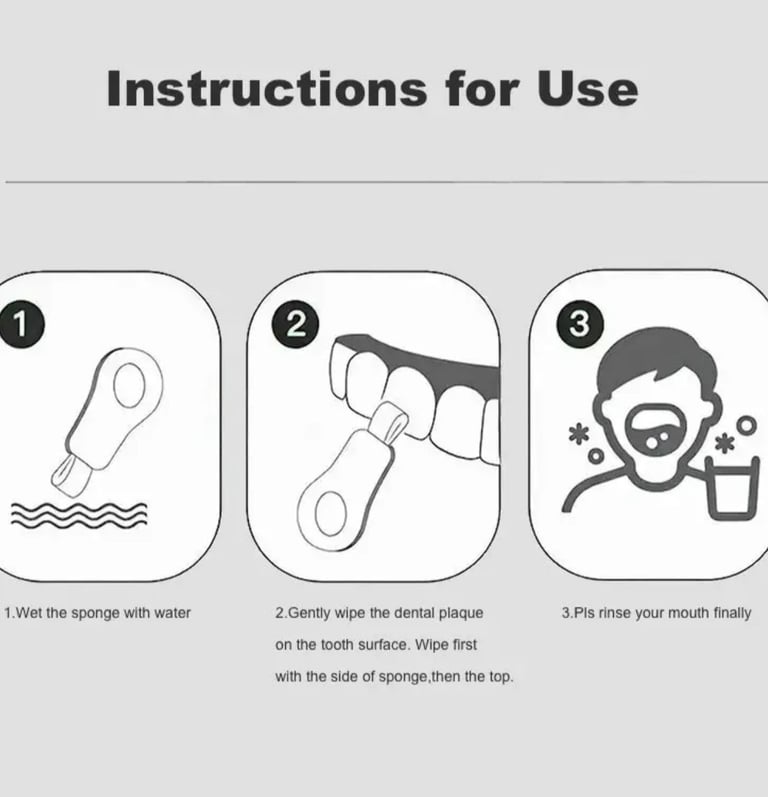 Instructions for Use

1

2

3

1.Wet the sponge with water

2.Gently wipe the dental plaque on the tooth surface. Wipe first with the side of sponge,then the top.

3.Pls rinse your mouth finally