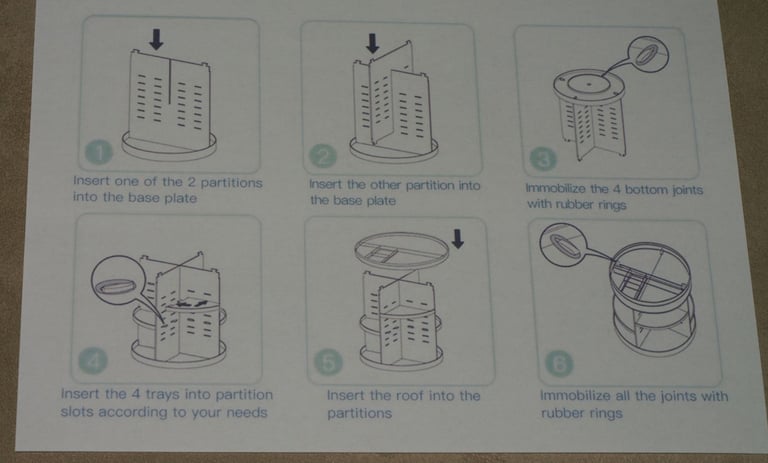 1
Insert one of the 2 partitions into the base plate

2
Insert the other partition into the base plate

3
Immobilize the 4 bottom joints with rubber rings

4
Insert the 4 trays into partition slots according to your needs

5
Insert the roof into the partitions

6
Immobilize all the joints with rubber rings