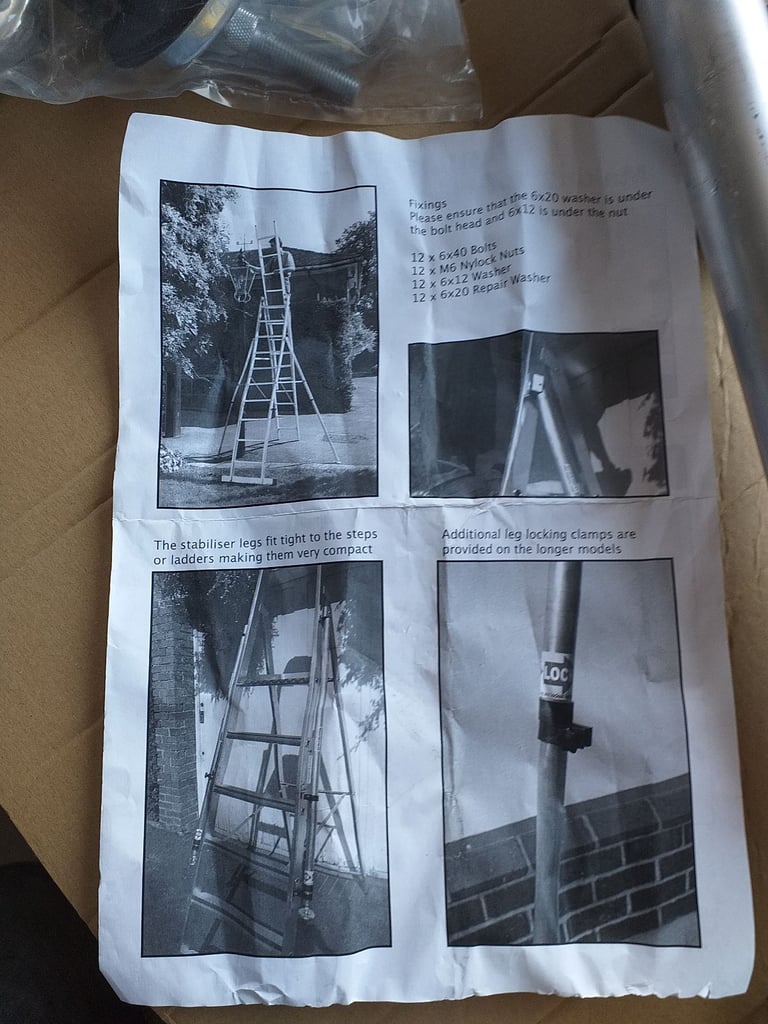 Fixings
Please ensure that the 6x20 washer is under the bolt head and 6x12 is under the nut

12 x 6x40 Bolts
12 x M6 Nylock Nuts
12 x 6x12 Washer
12 x 6x20 Repair Washer

The stabiliser legs fit tight to the steps or ladders making them very compact

Additional leg locking clamps are provided on the longer models

LOC